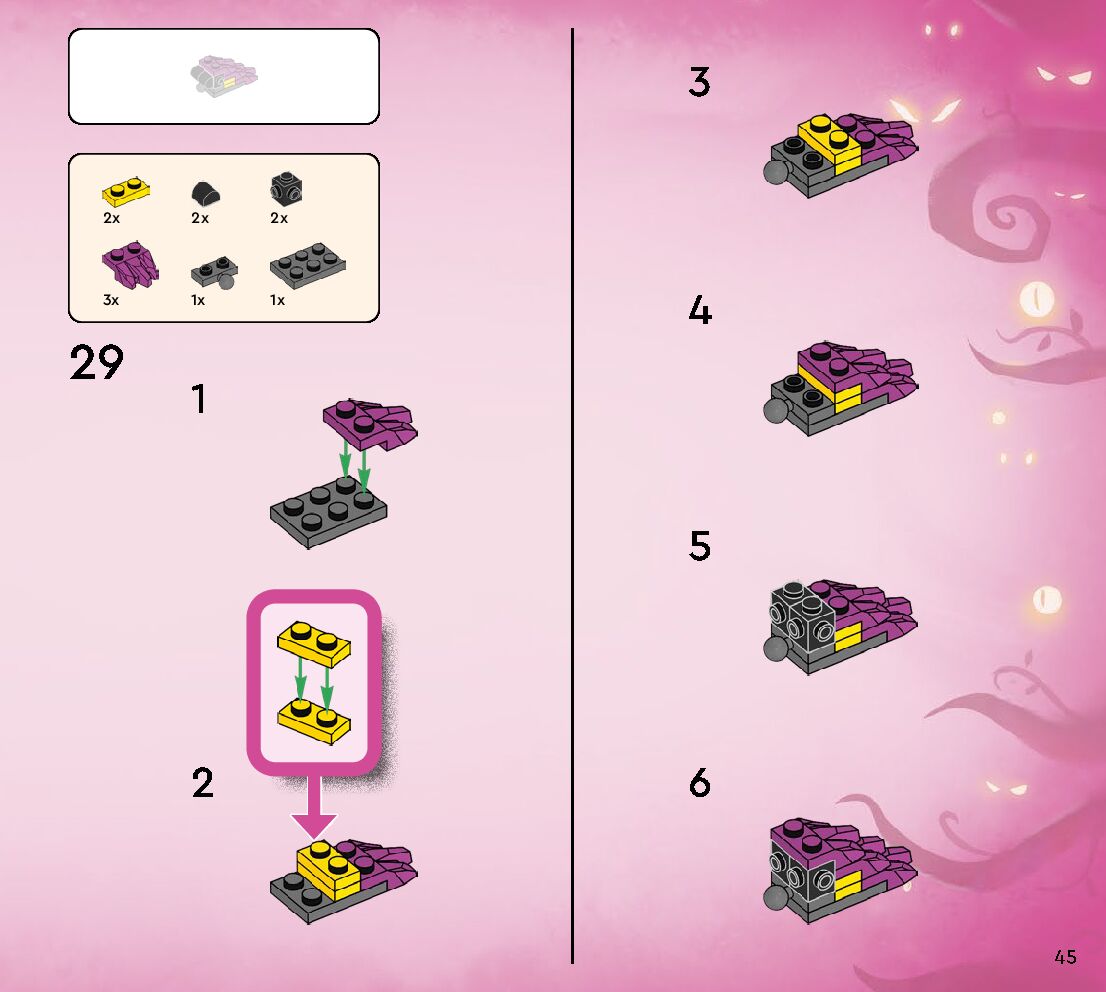 2x
2x
2x
3x
1x
1x

29

1

2

3

4

5

6

45