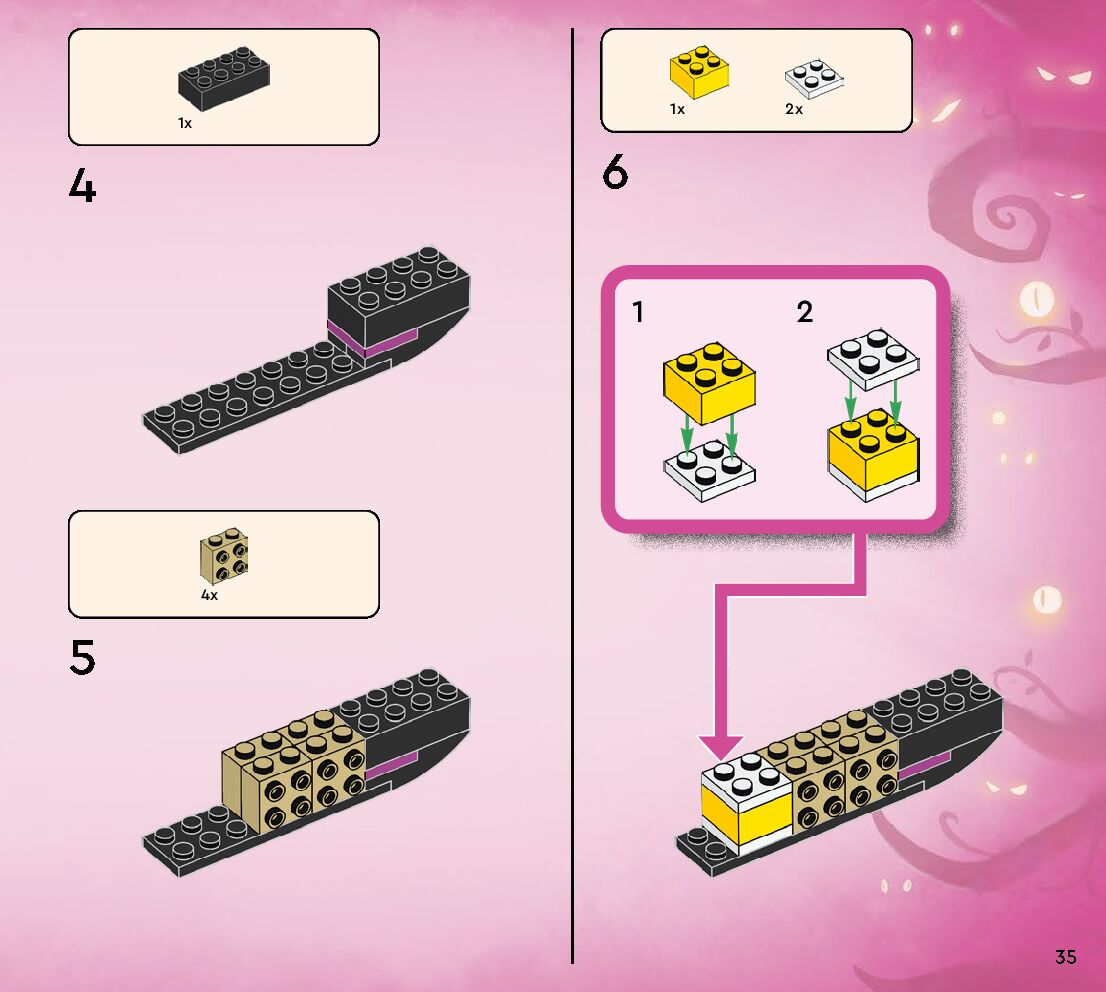 1x

4

4x

5

1x 2x

6

1

2

35