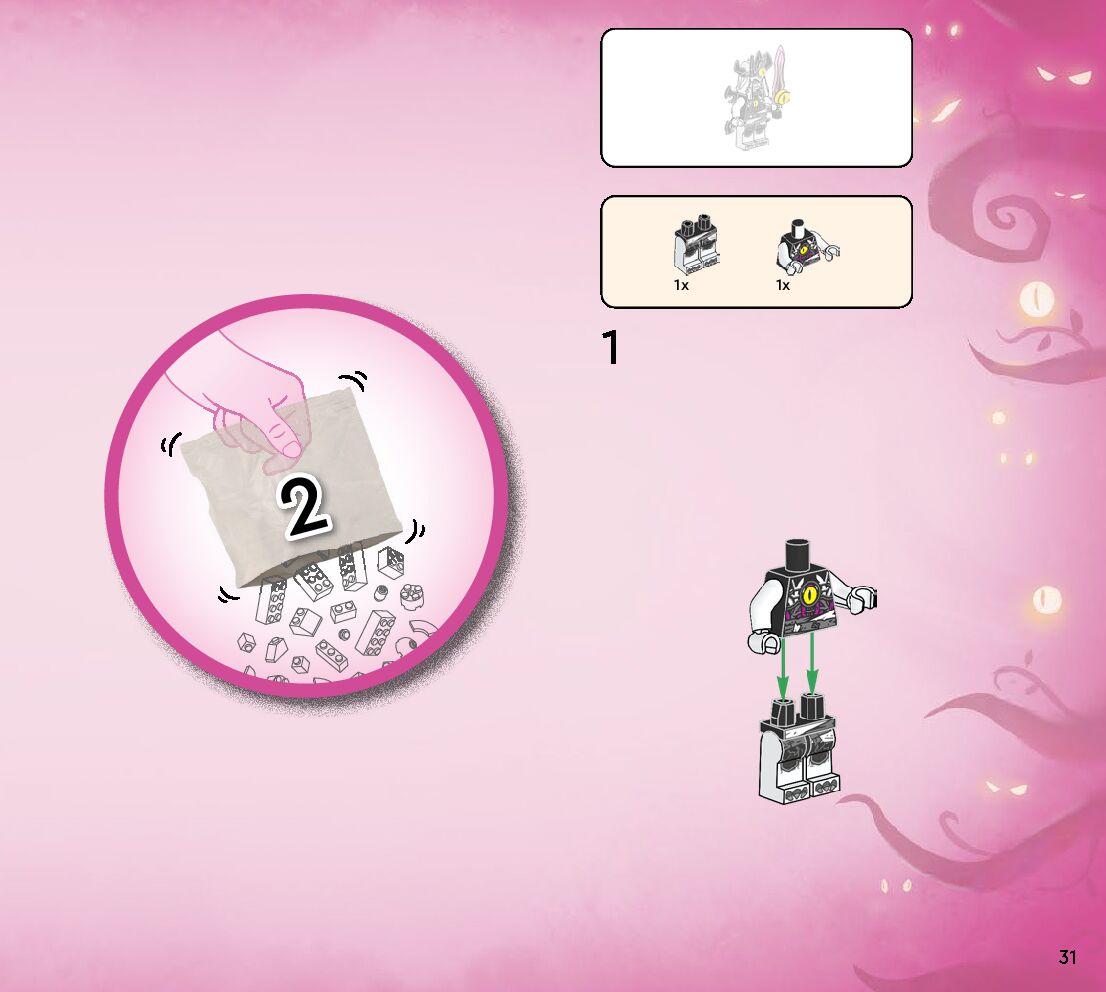 2

1x 1x

1

31