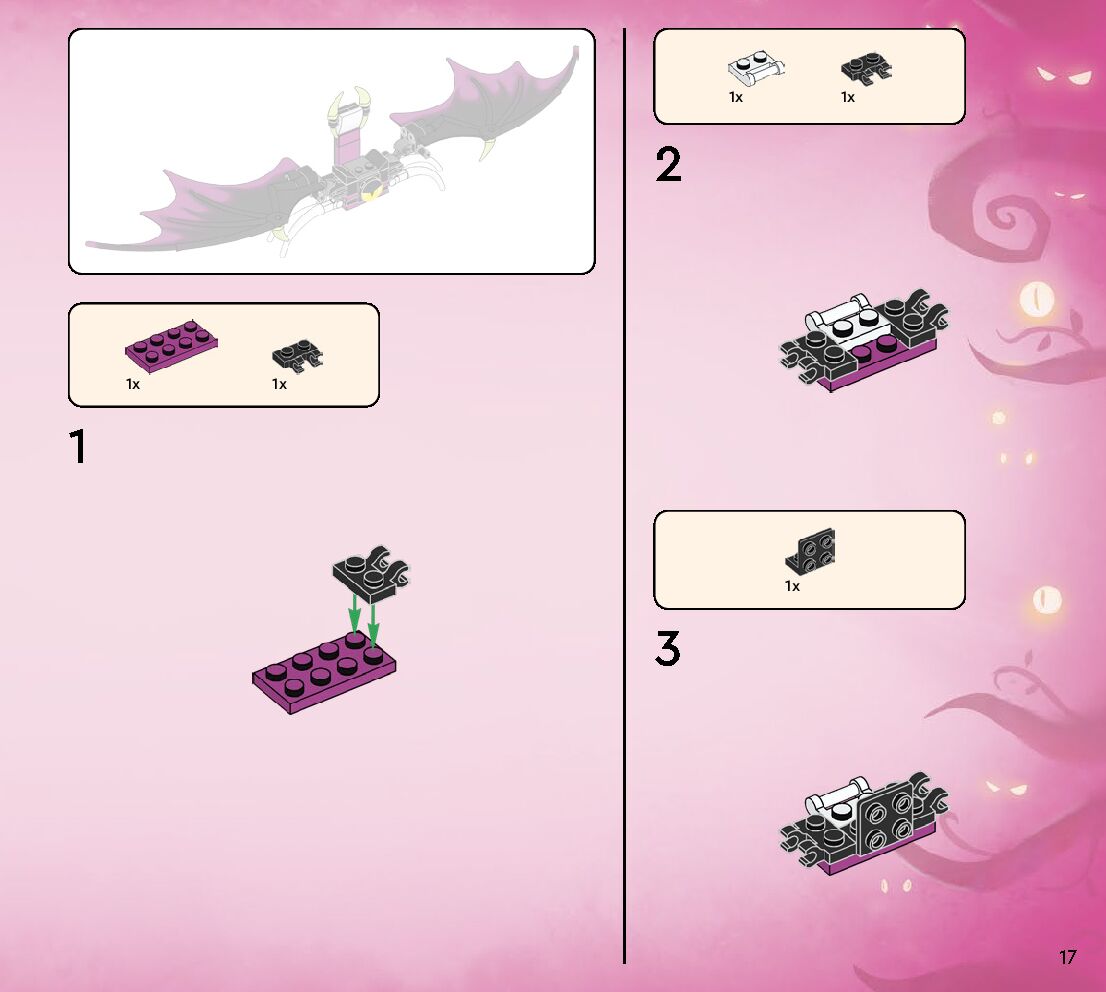 1x 1x

1

1x 1x

2

1x

3

17