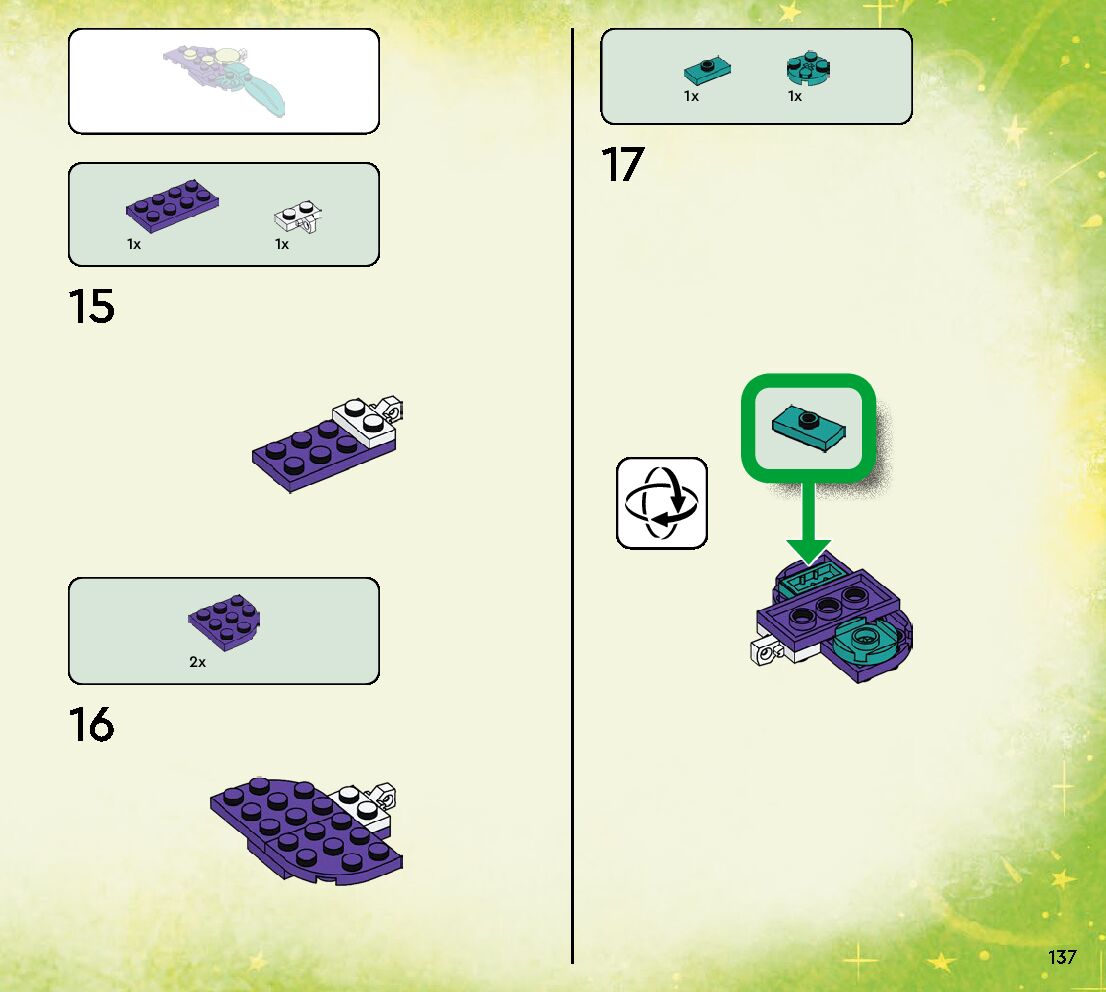 1x 1x

15

2x

16

1x 1x

17

137