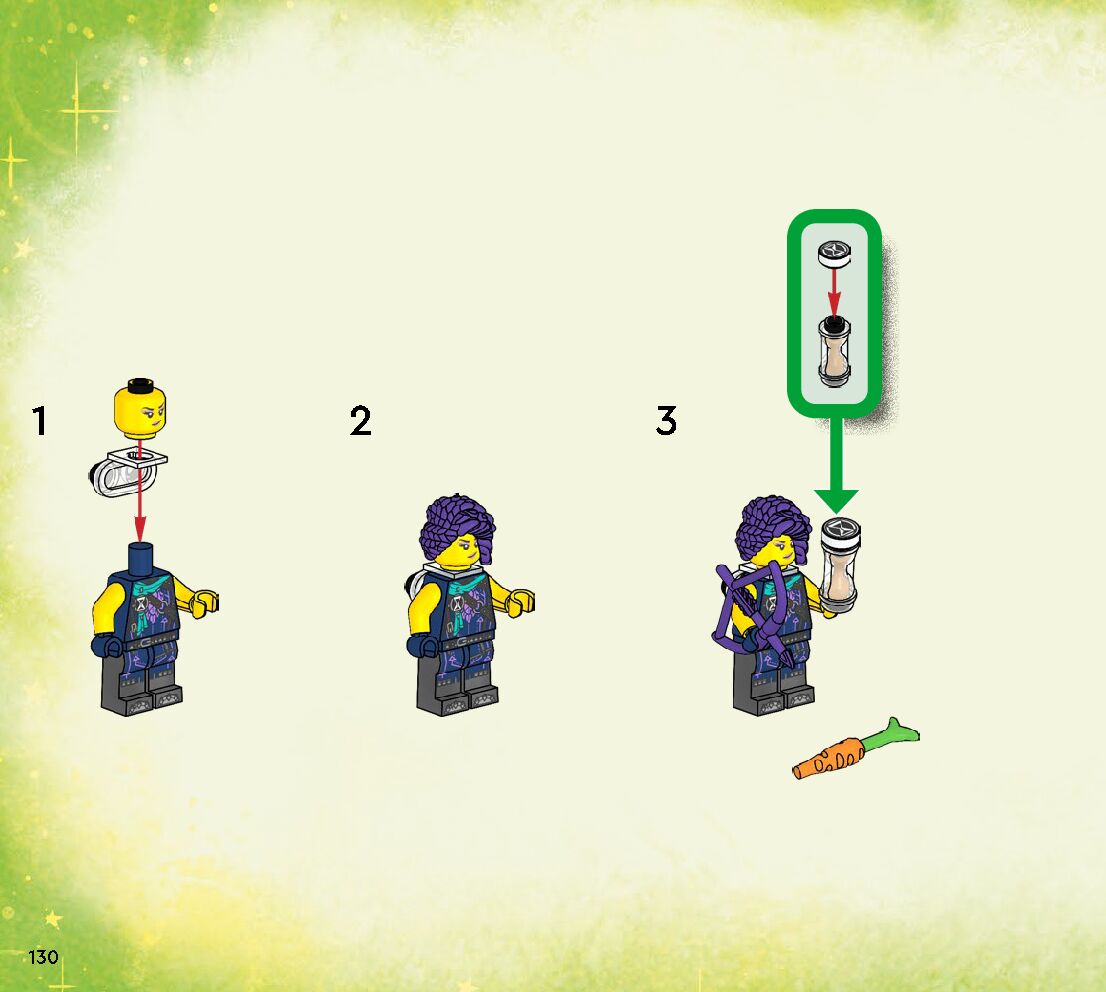 1

2

3

130