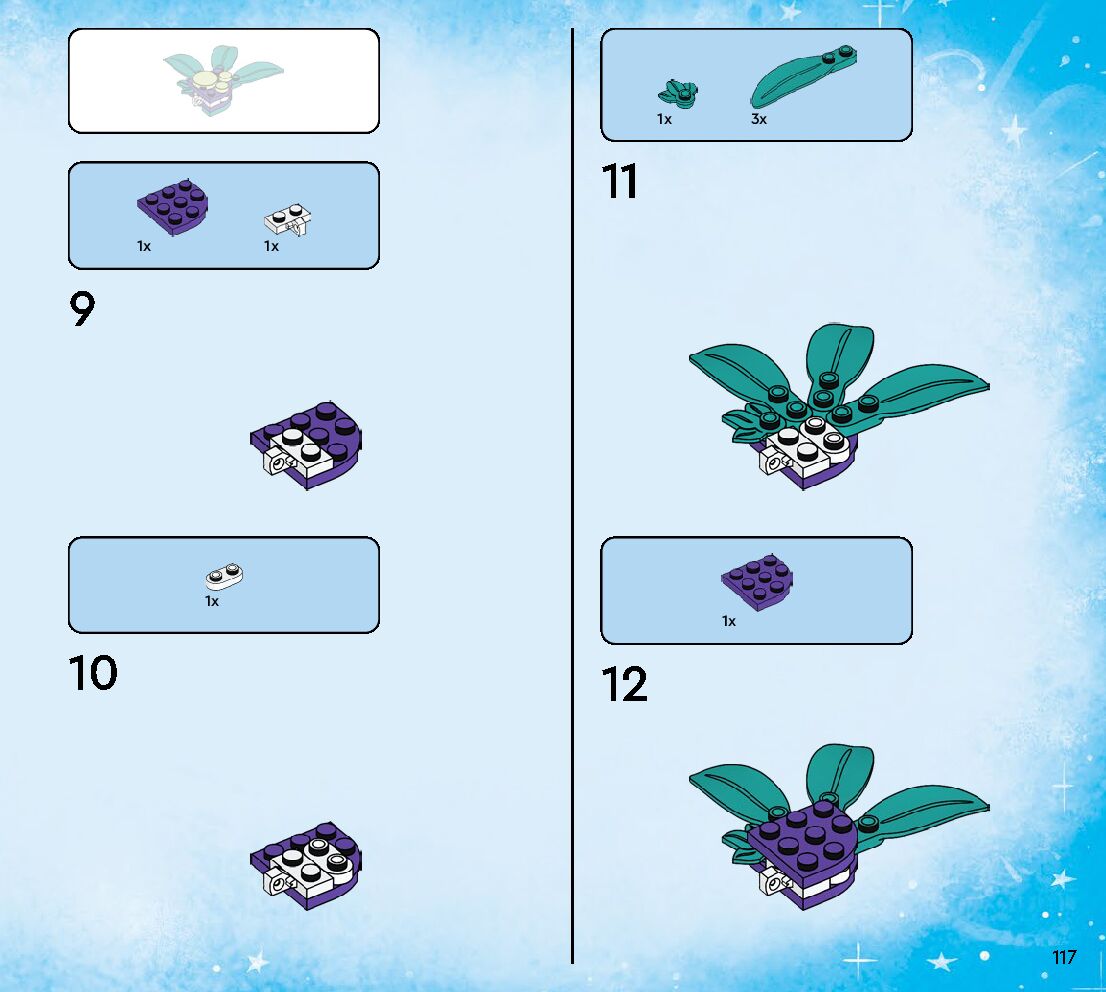 1x 1x

9

1x

10

1x 3x

11

1x

12

117