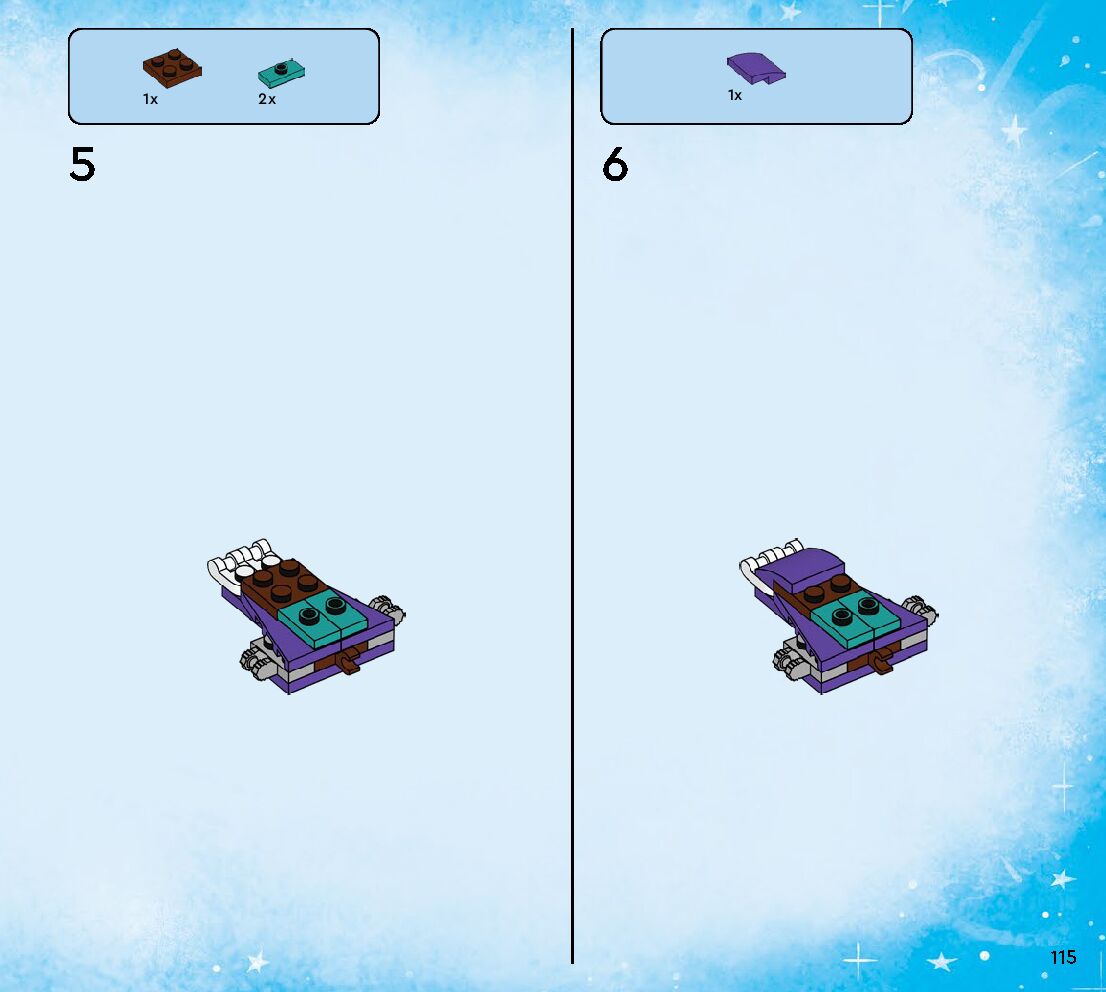 1x 2x

5

1x

6

115