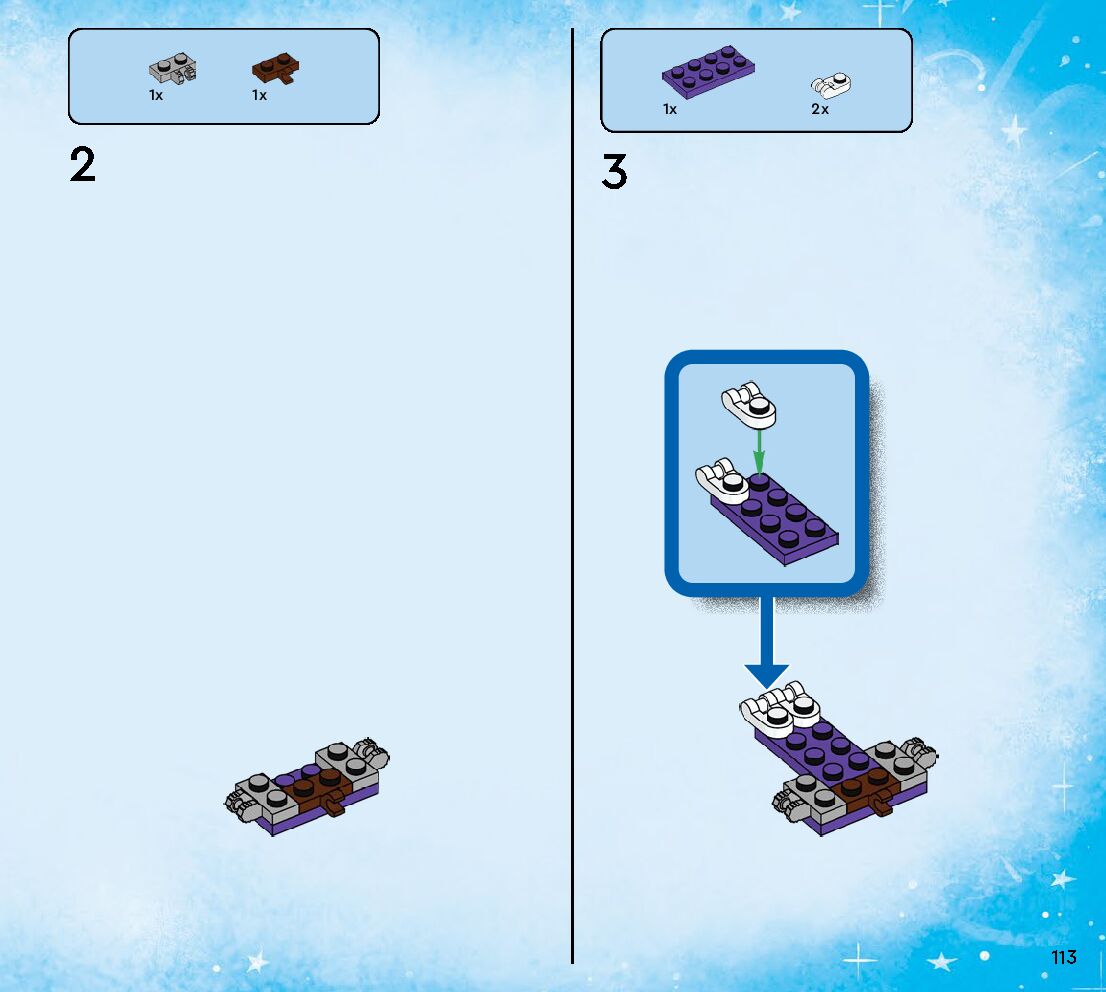 1x 1x

2

1x 2x

3

113