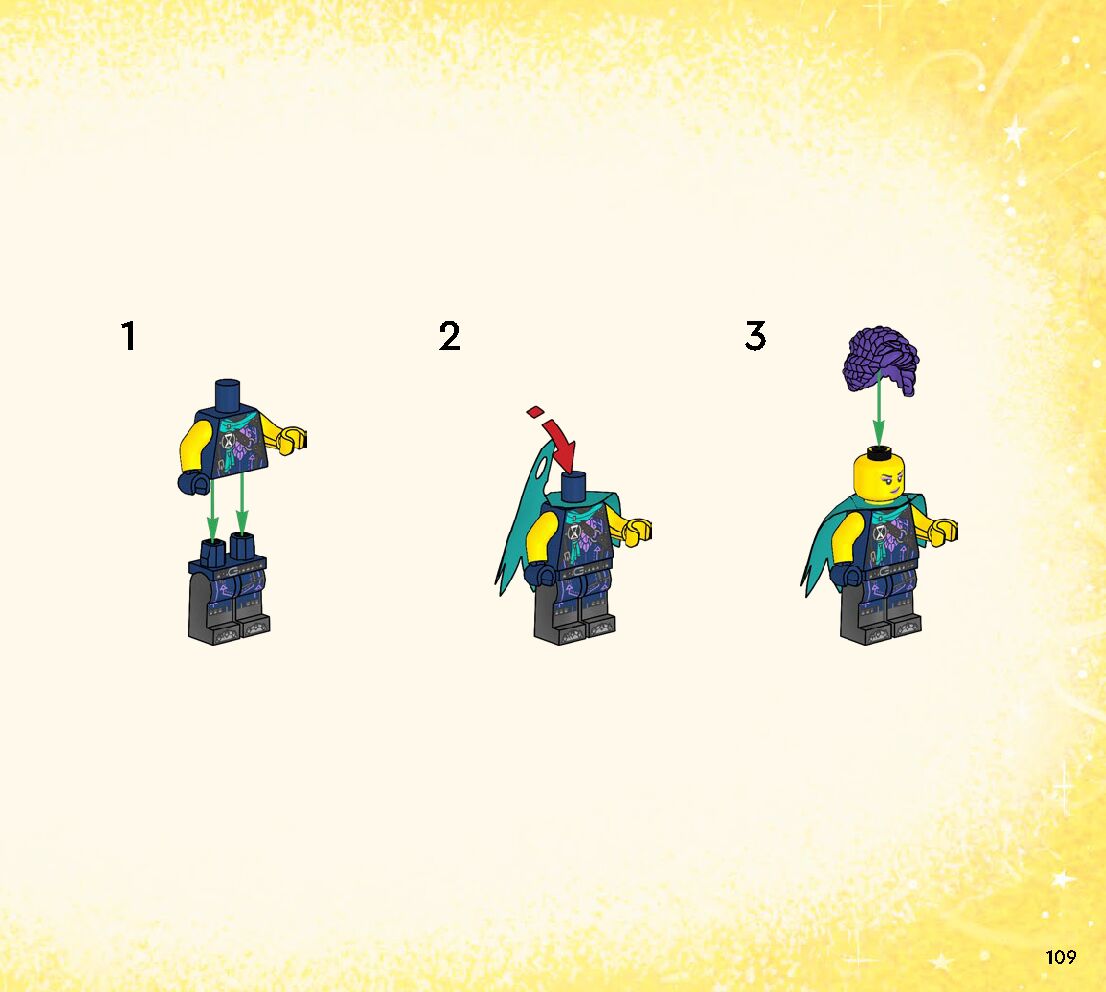 1

2

3

109