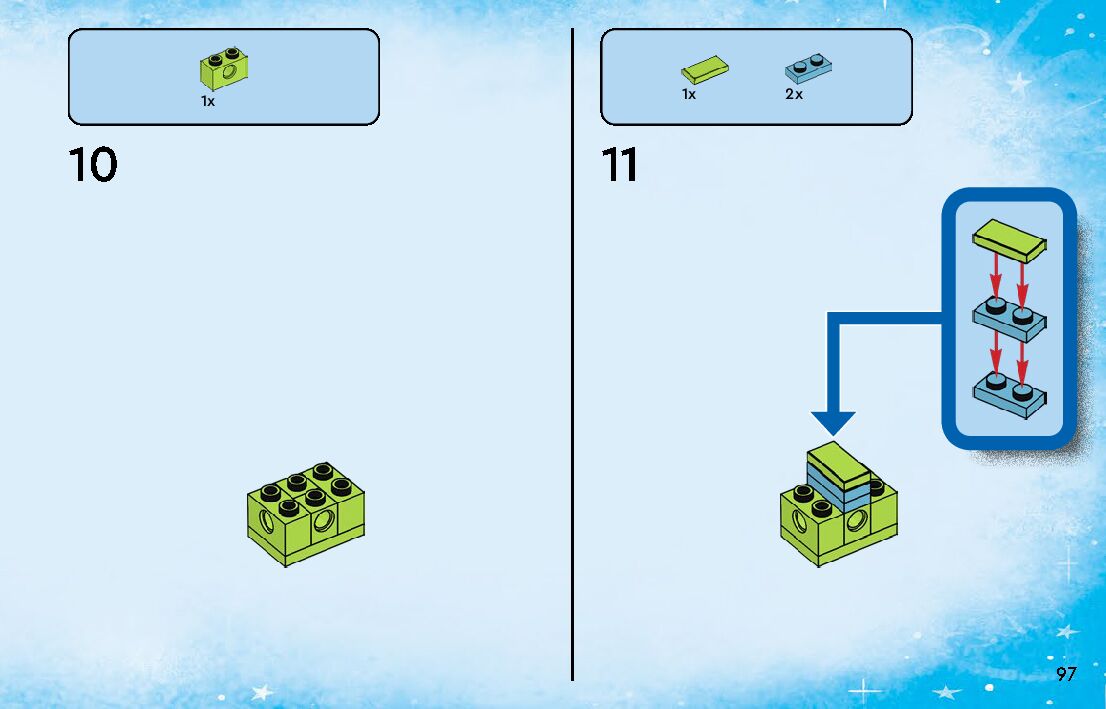 1x

10

1x 2x

11

97