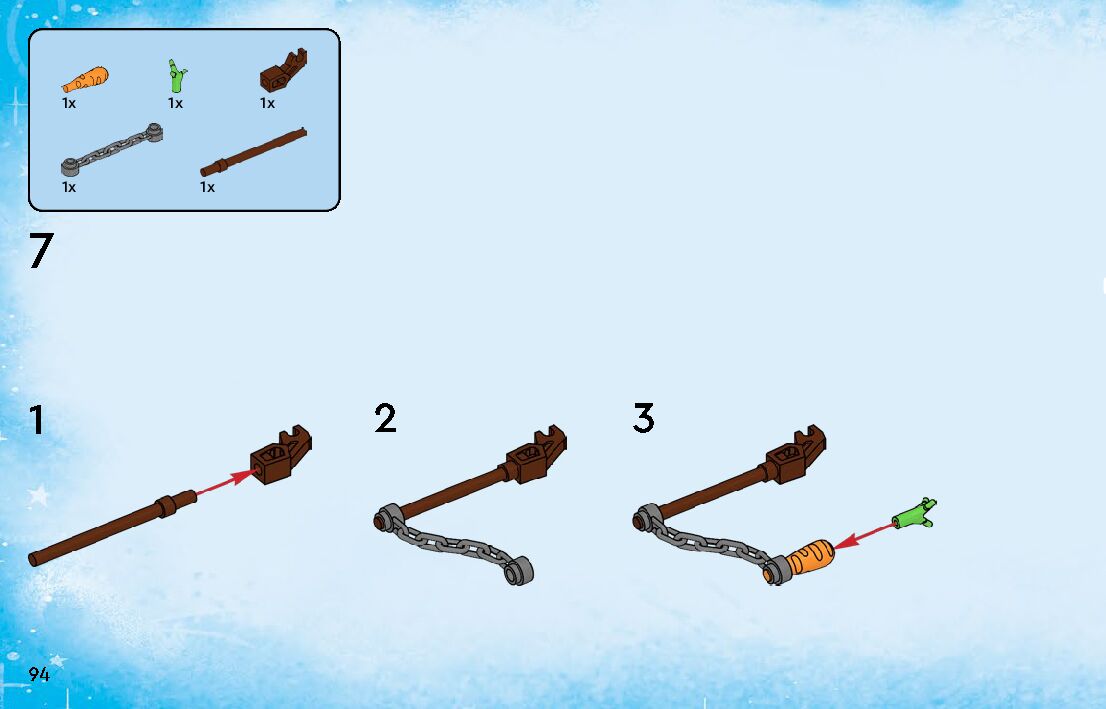 1x 1x 1x
1x 1x

7

1

2

3

94