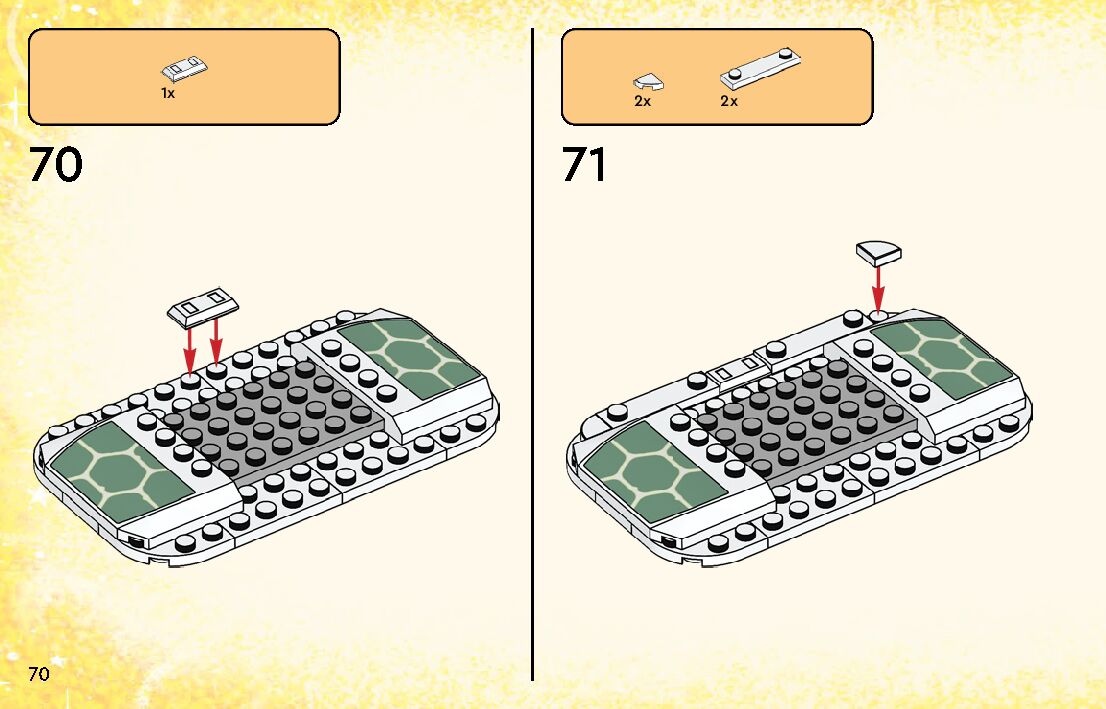 1x

70

2x 2x

71

70