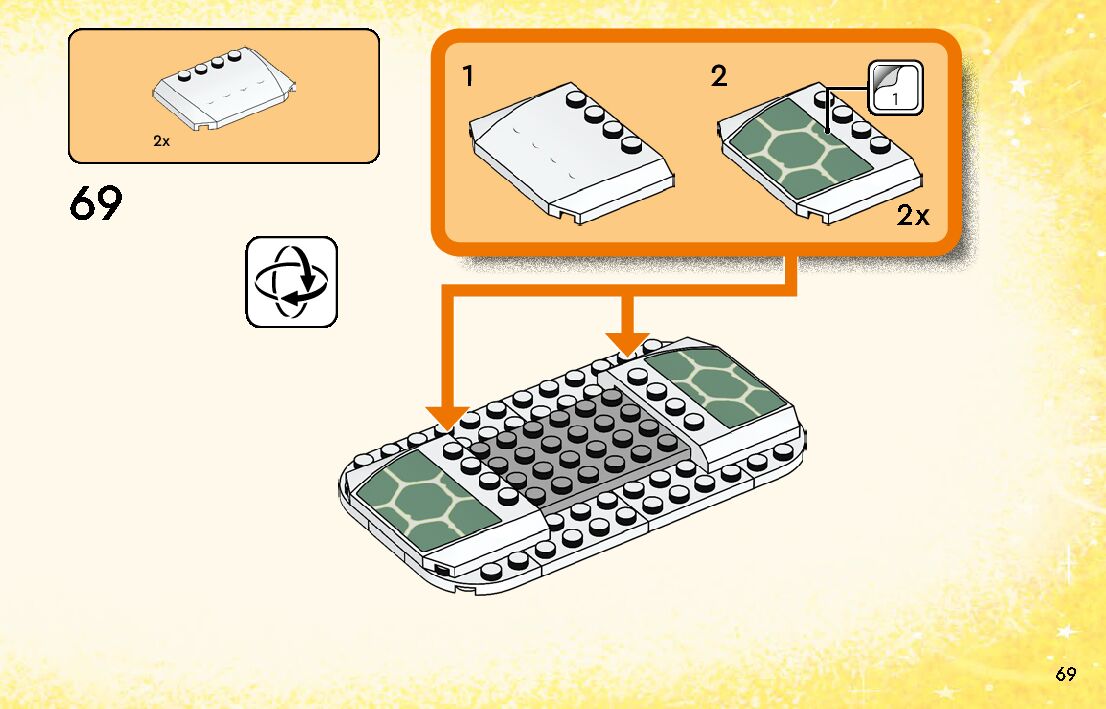 2x

69

1

2

1

2x

69