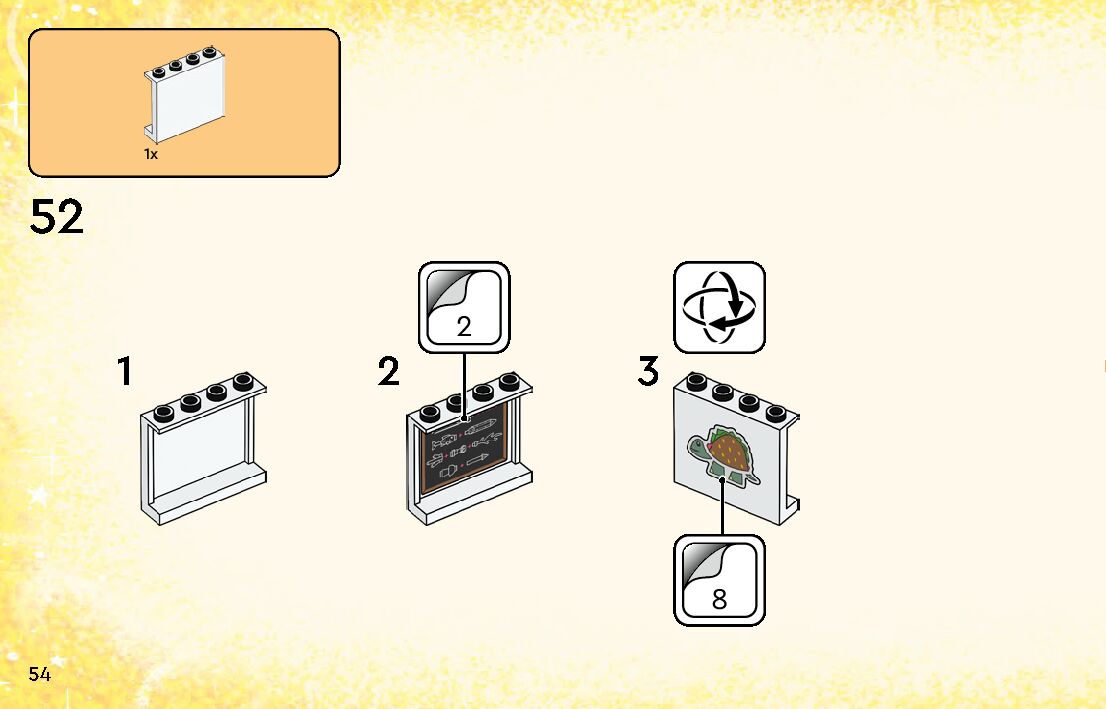 1x

52

1

2

2

3

8

54