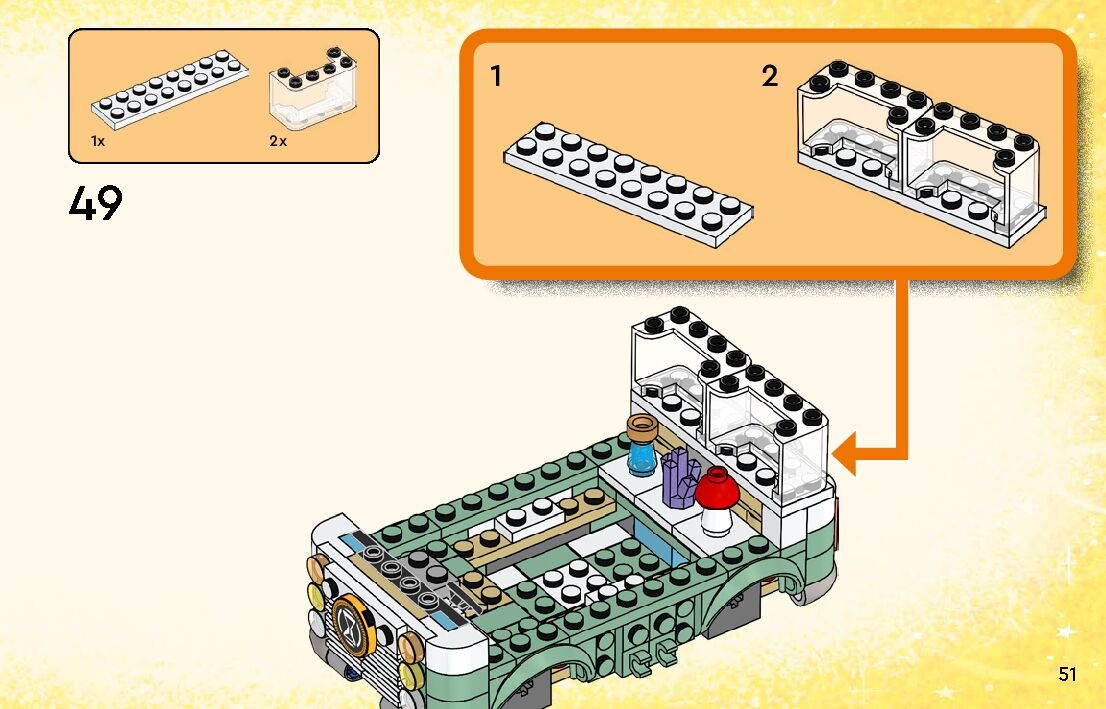 1x

2x

49

1

2

51