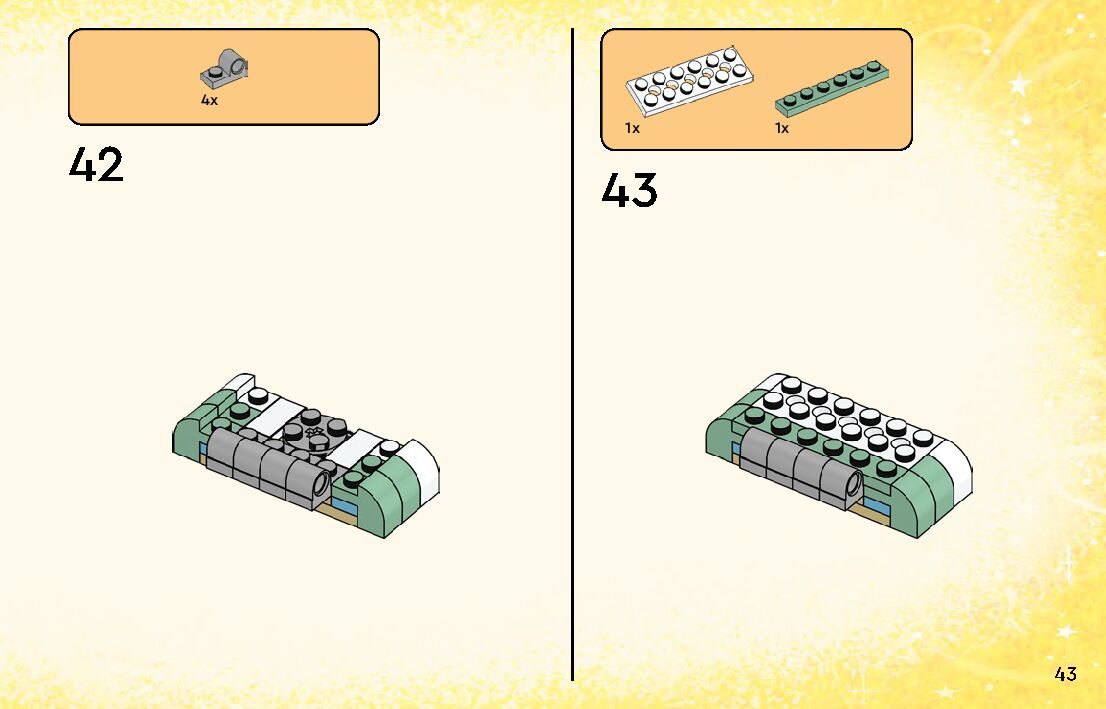 4x

42

1x

1x

43

43