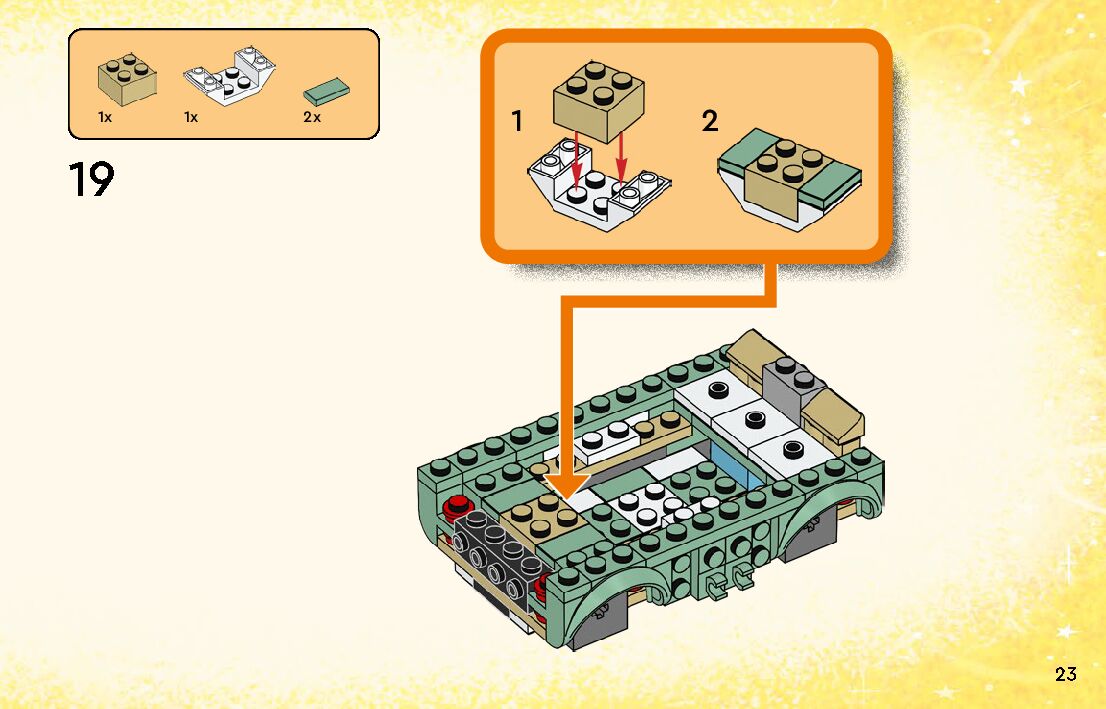 1x
1x
2x

19

1
2

23