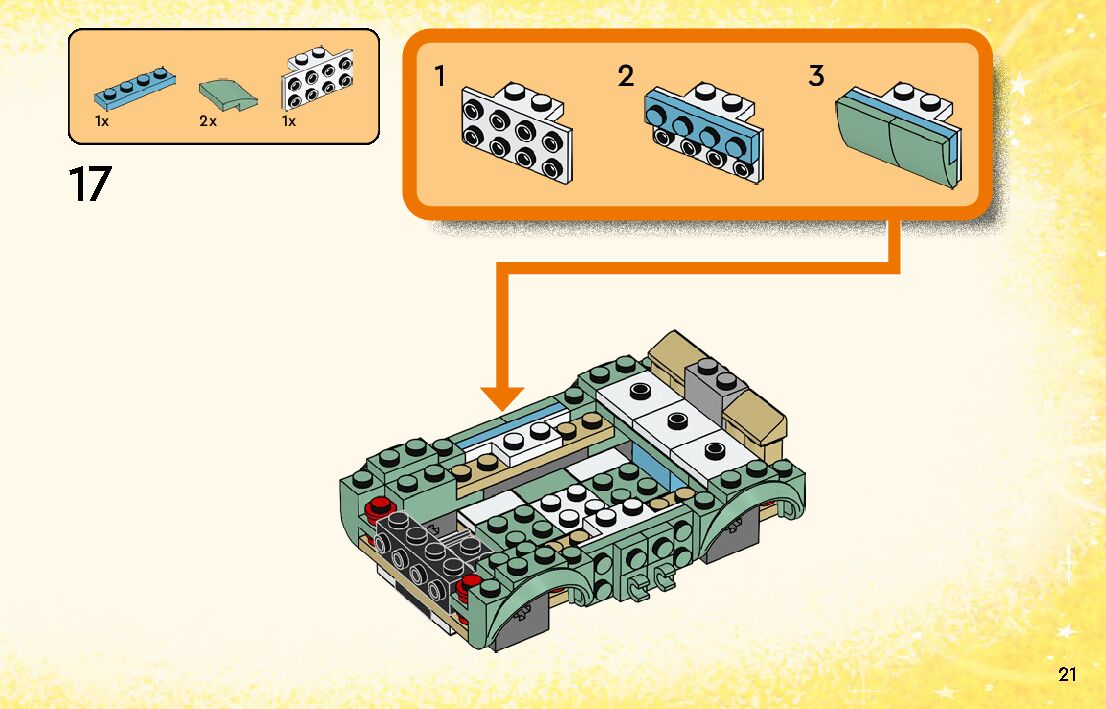 1x
2x
1x

17

1
2
3

21