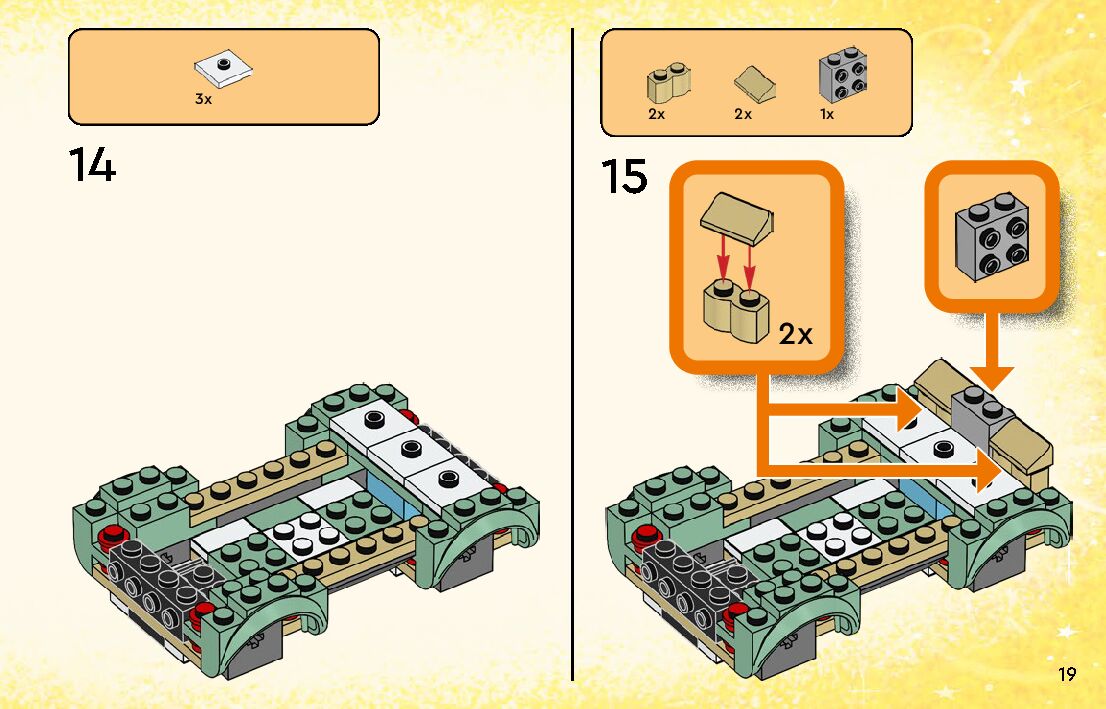 3x

14

2x 2x 1x

15

2x

19