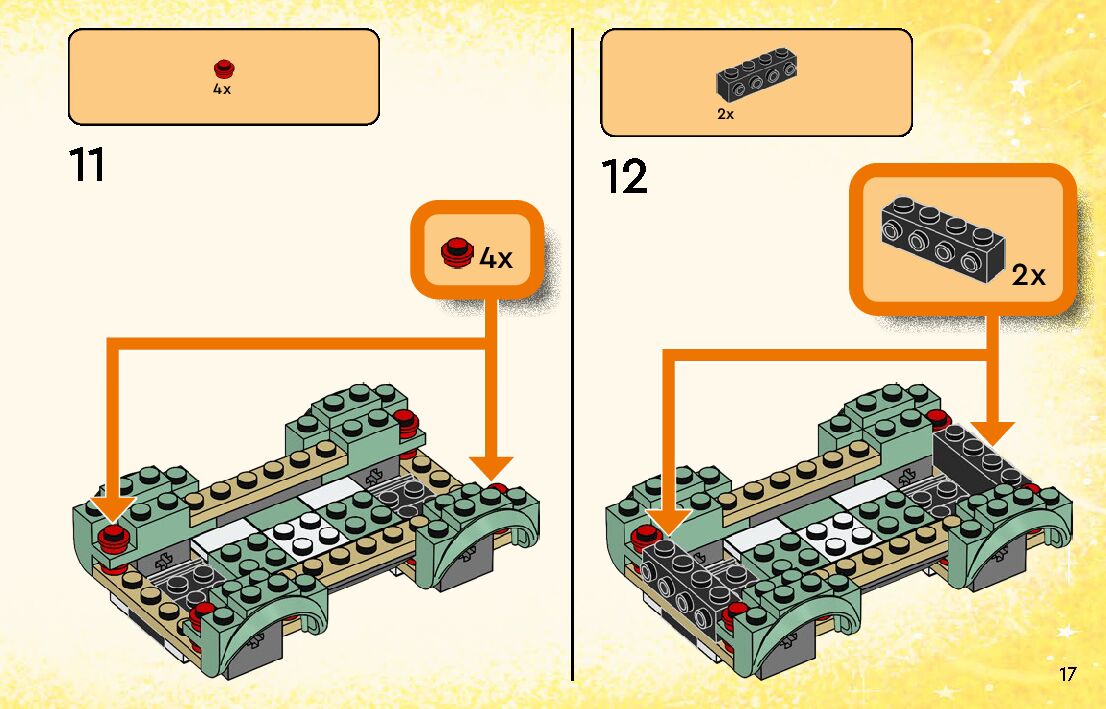 4x

11

4x

2x

12

2x

17