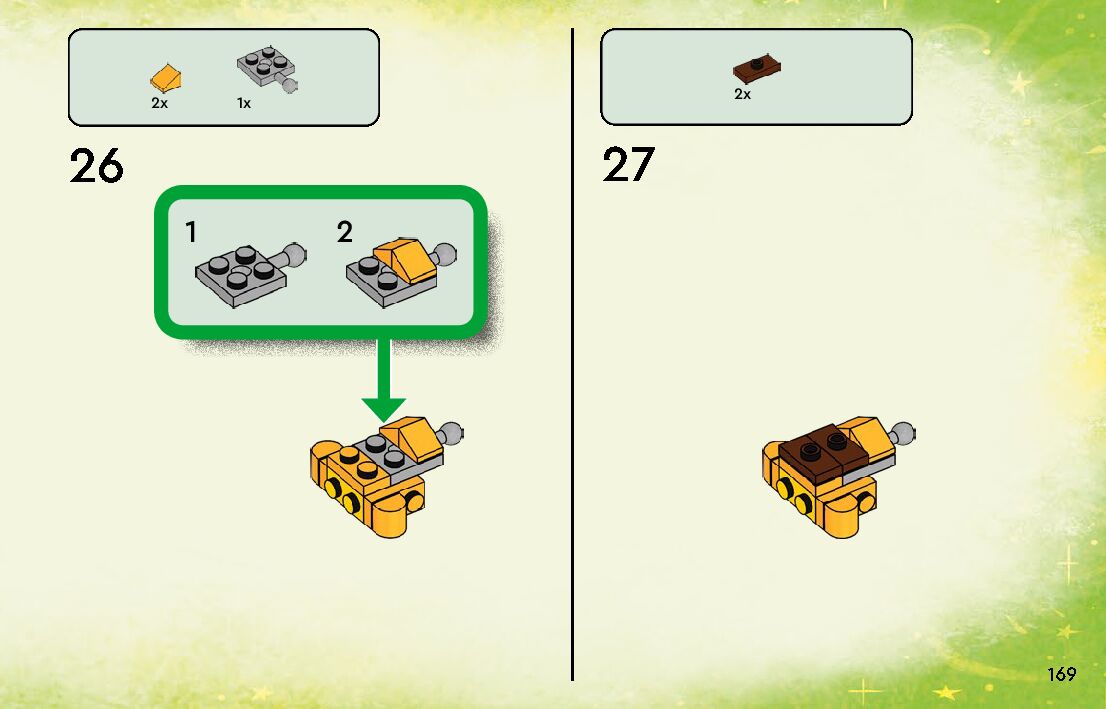 2x 1x

26

1 2

2x

27

169