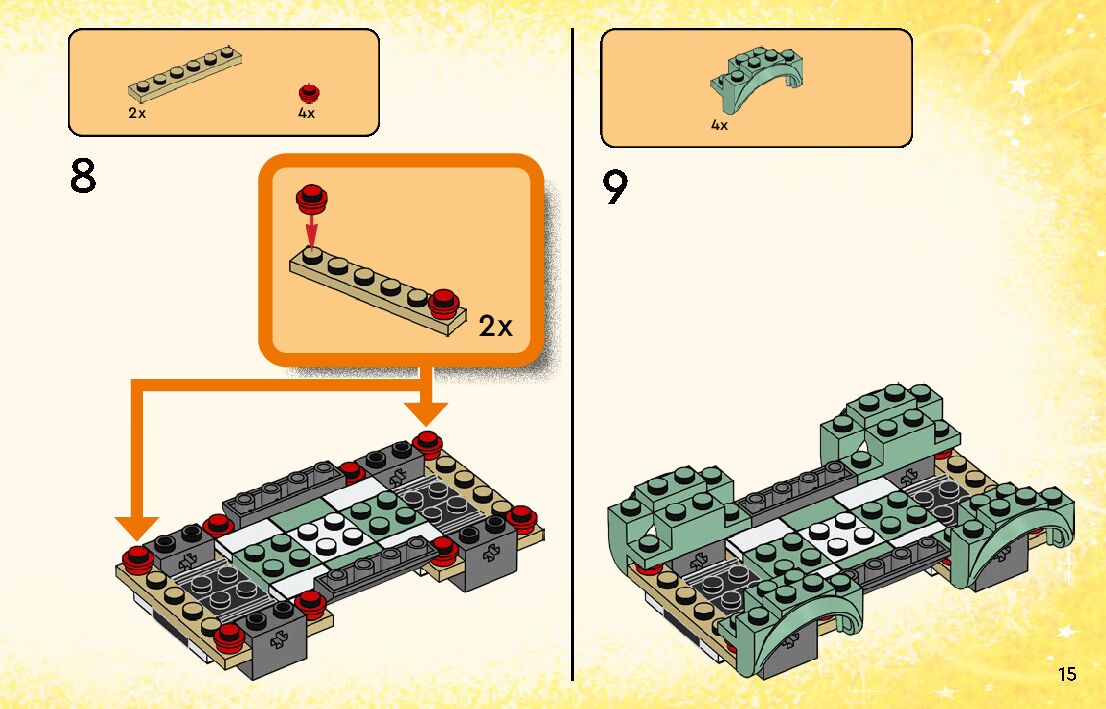 2x
4x

8

2x

4x

9

15