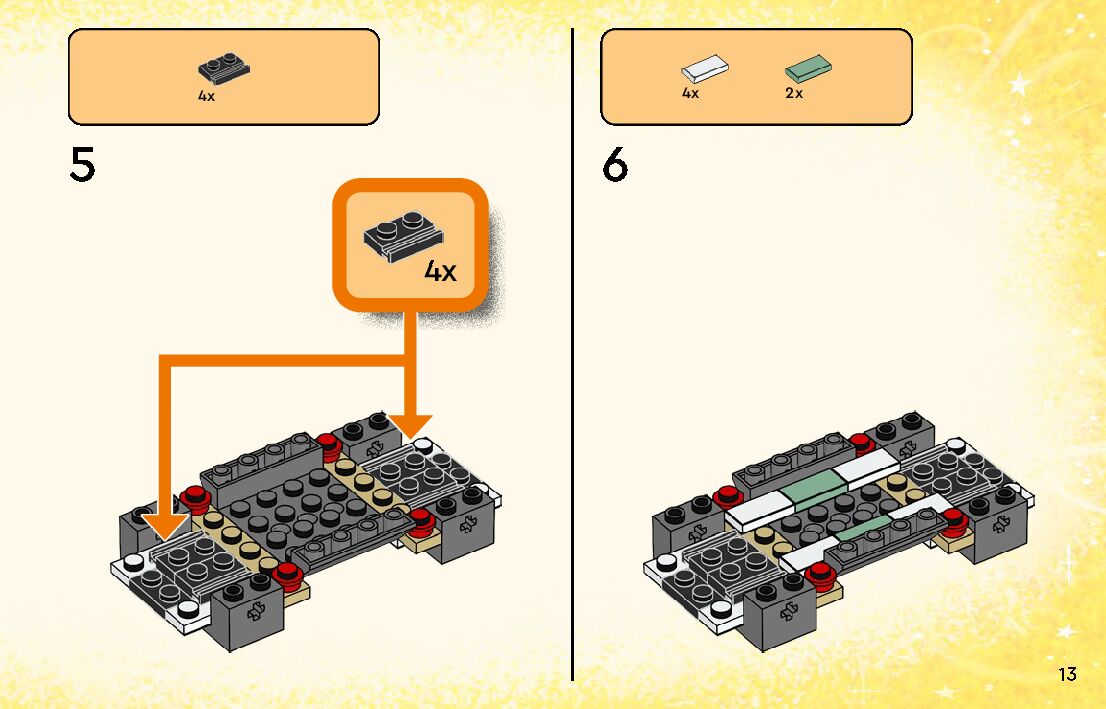 4x

5

4x

4x 2x

6

13