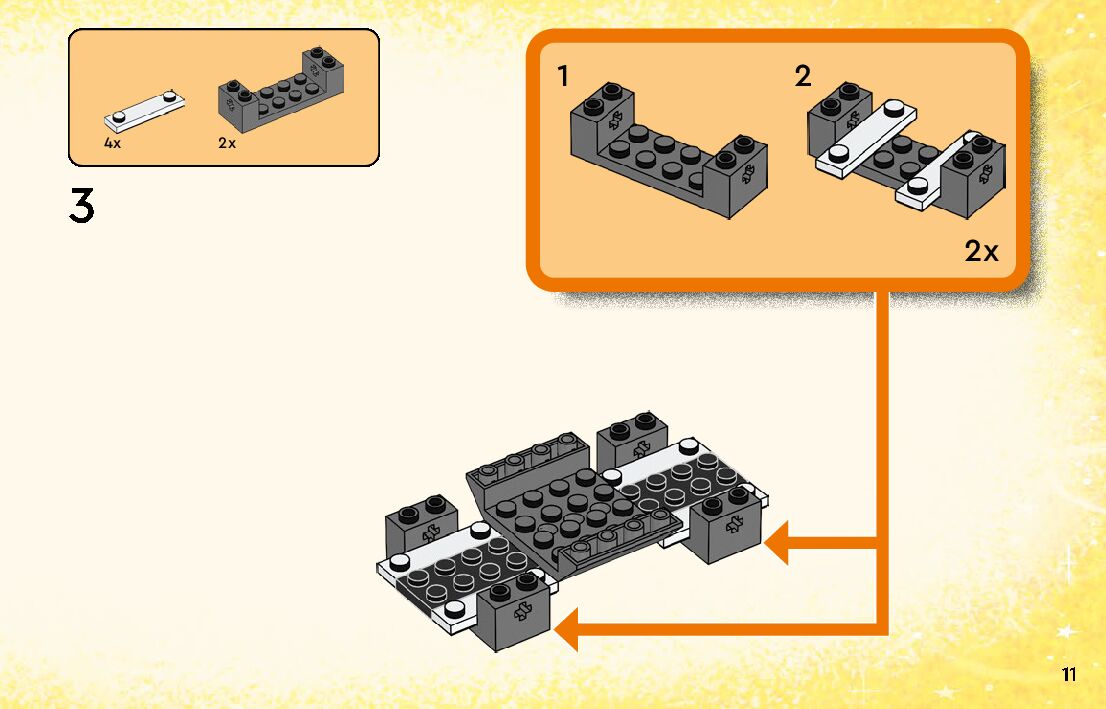 4x
2x

3

1

2

2x

11