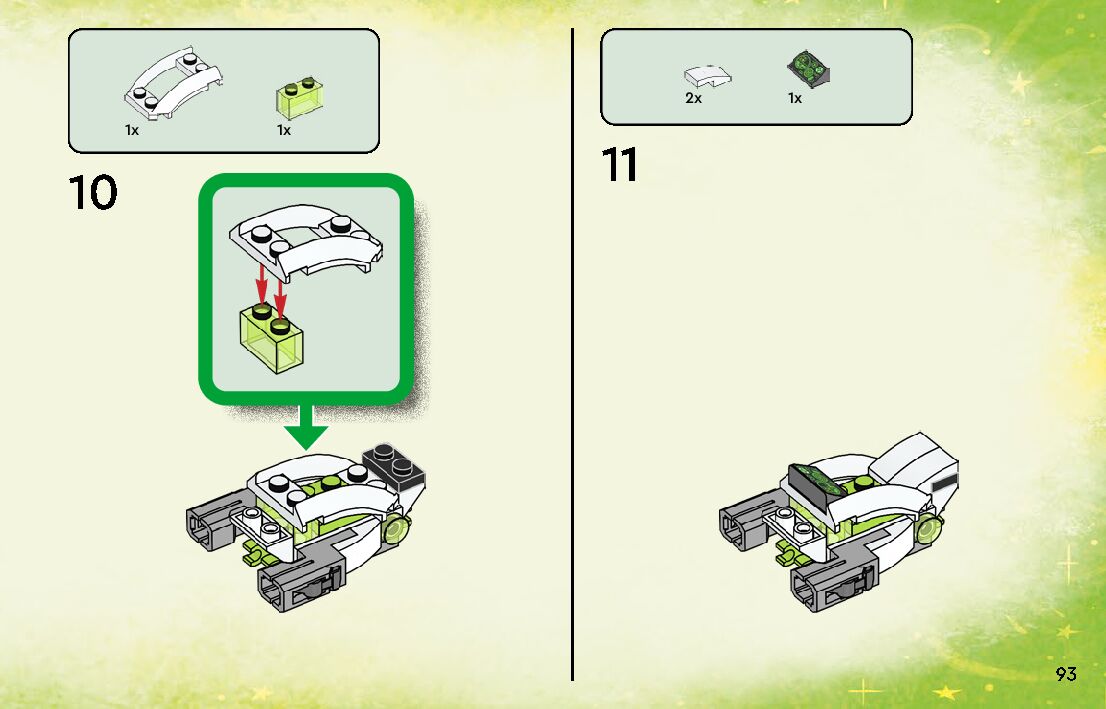 1x
1x

10

2x
1x

11

93