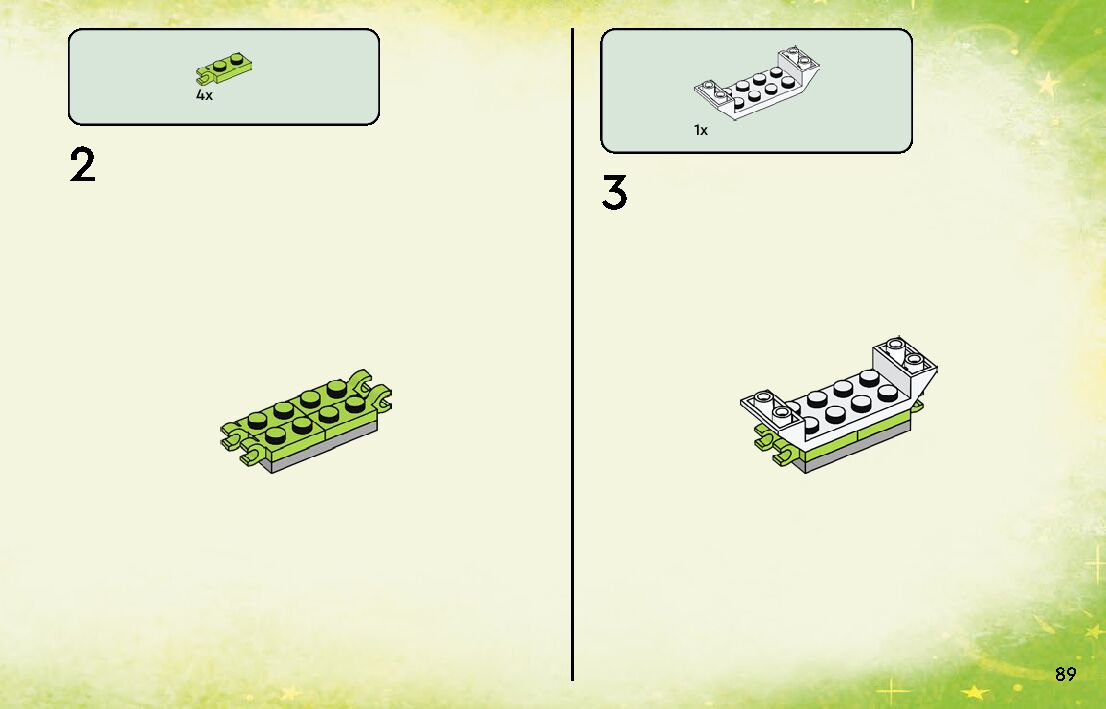 4x

2

1x

3

89