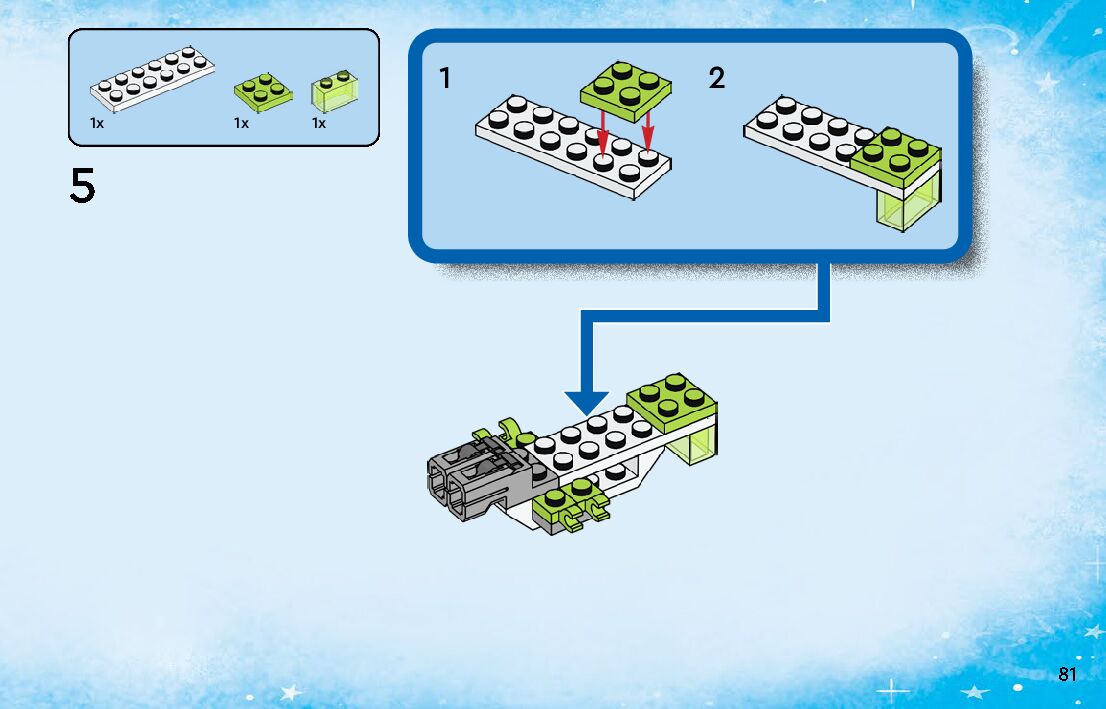 1x
1x
1x

5

1

2

81