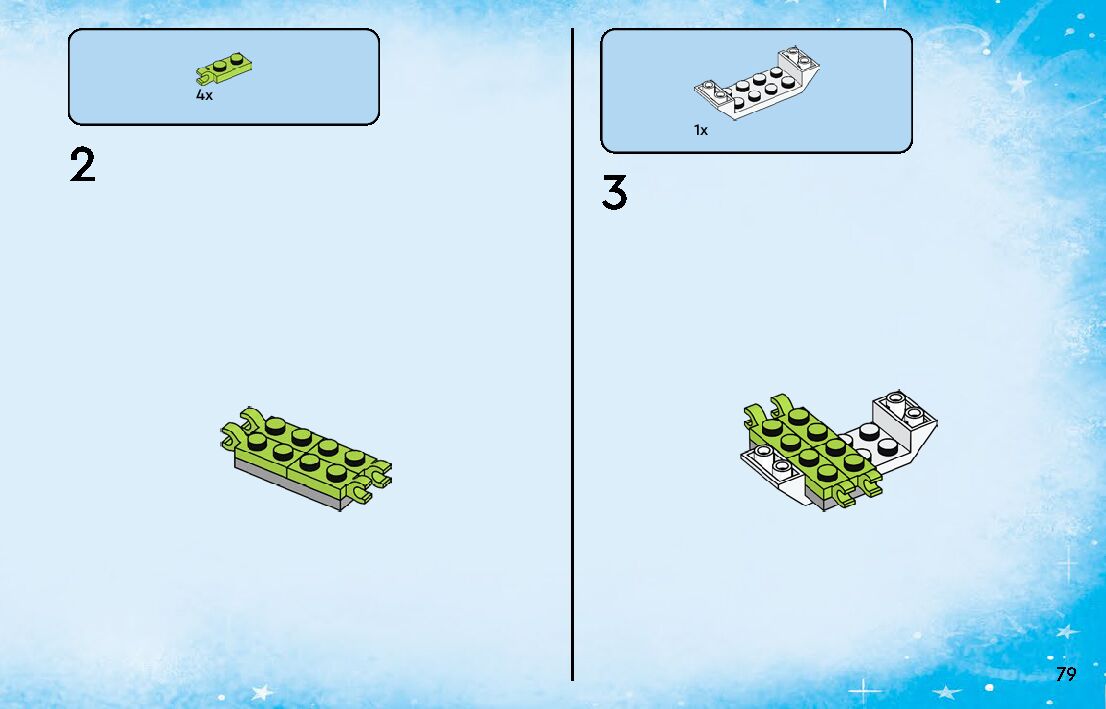 4x

2

1x

3

79