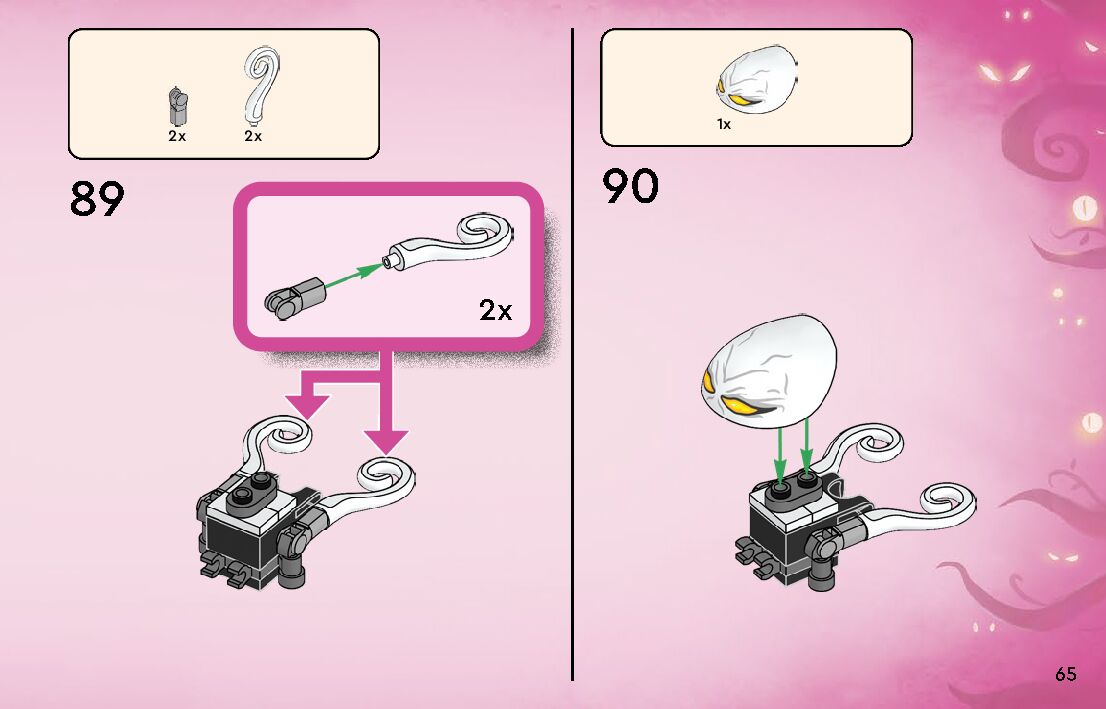 2x 2x

89

2x

1x

90

65