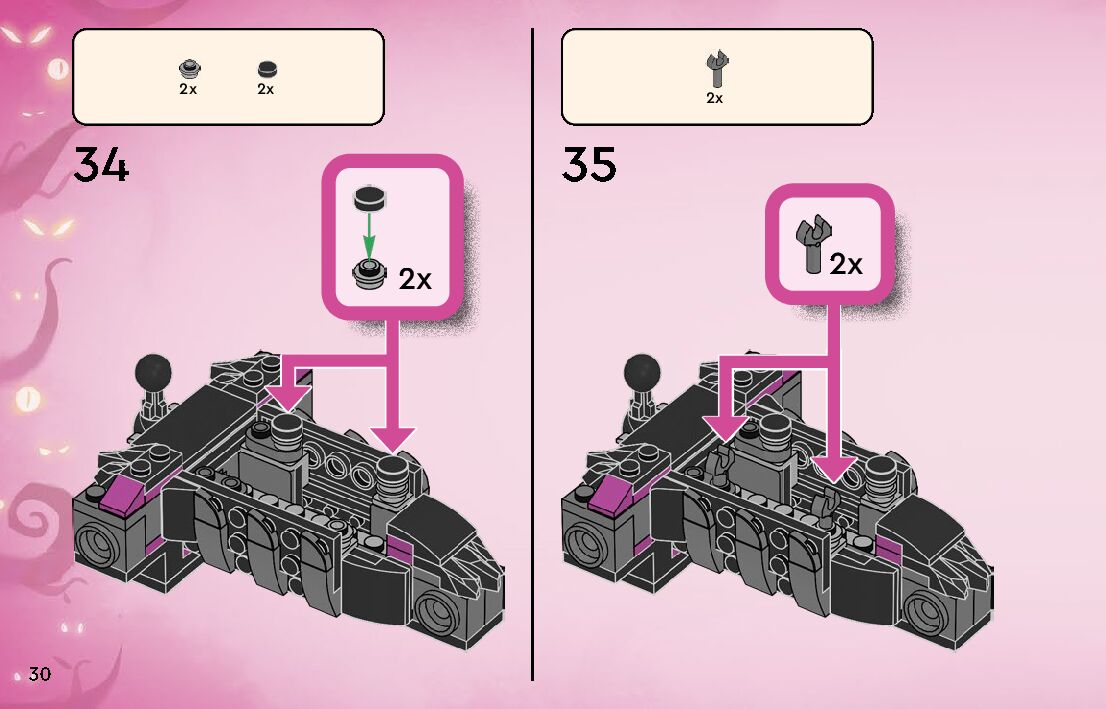 2x 2x

34

2x

2x

35

2x

30