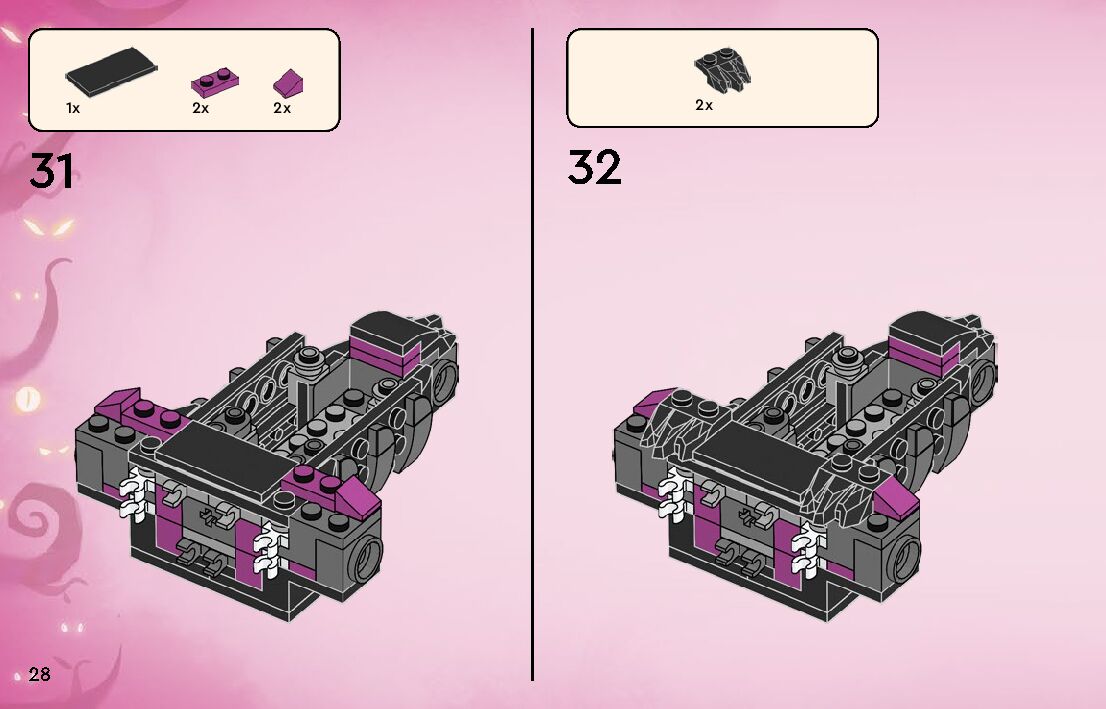 1x
2x
2x

31

2x

32

28