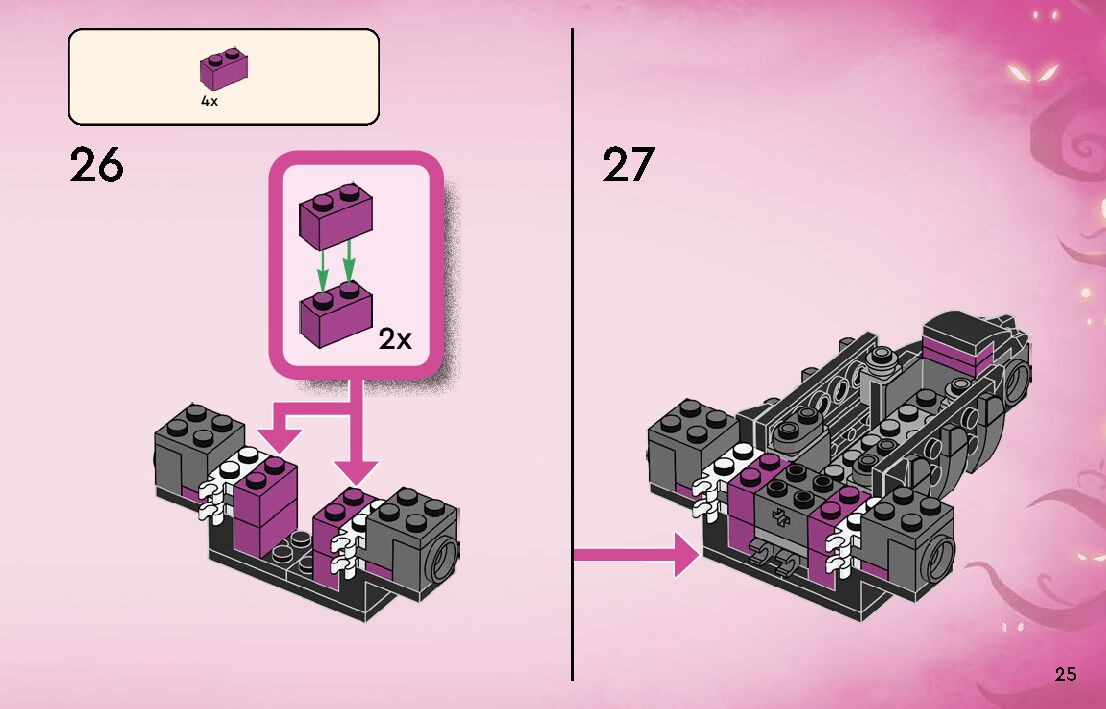 4x

26

2x

27

25