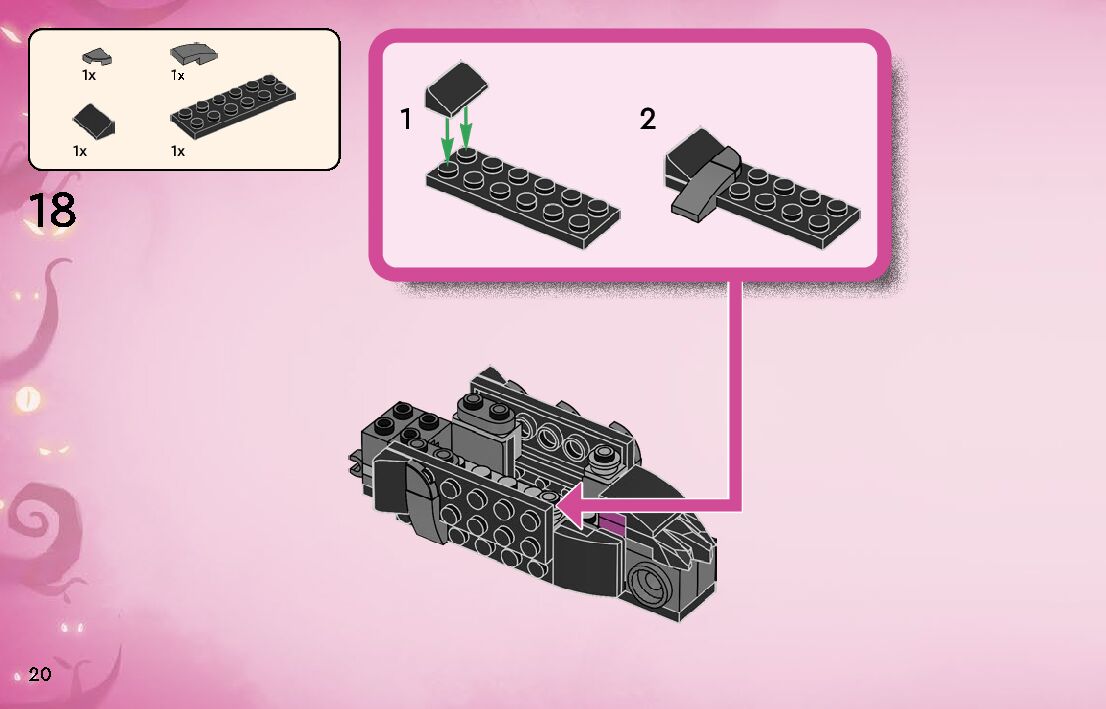 1x
1x
1x
1x

18

1
2

20