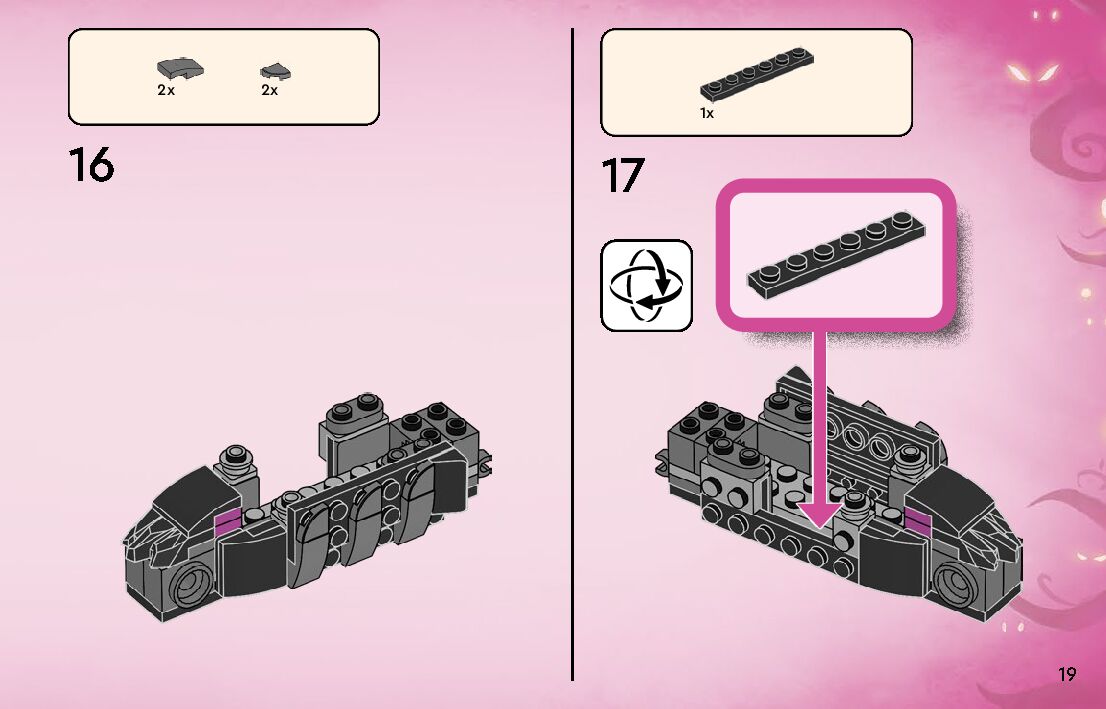 2x 2x

16

1x

17

19