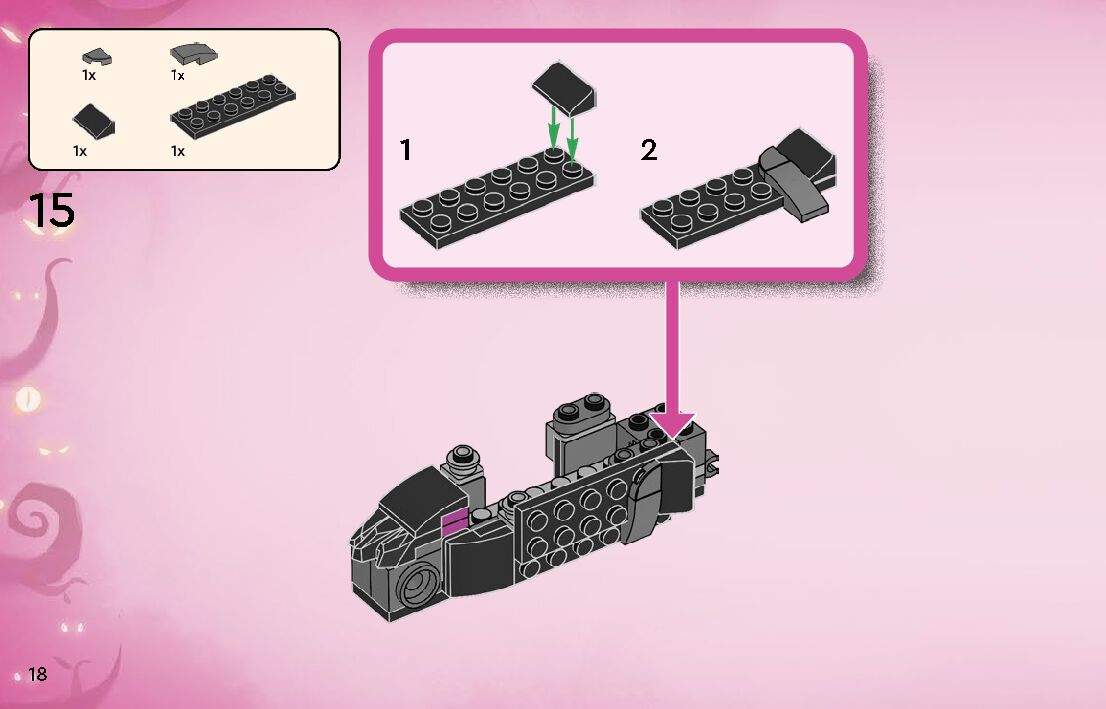 1x 1x
1x 1x

15

1 2

18