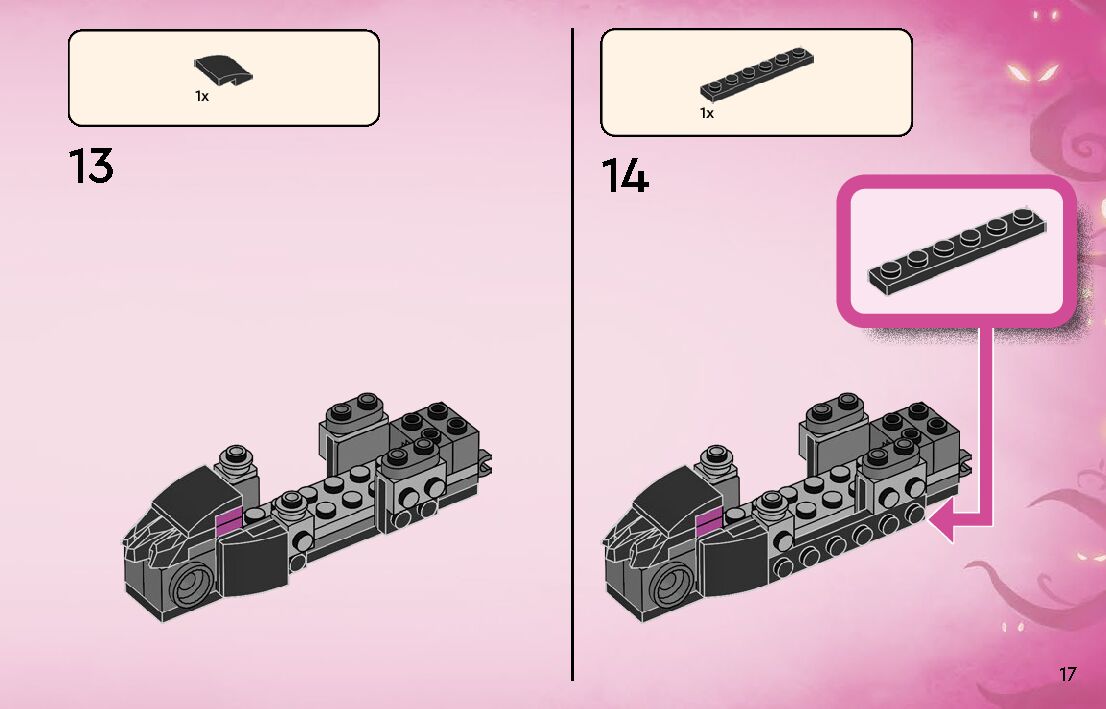 1x

13

1x

14

17