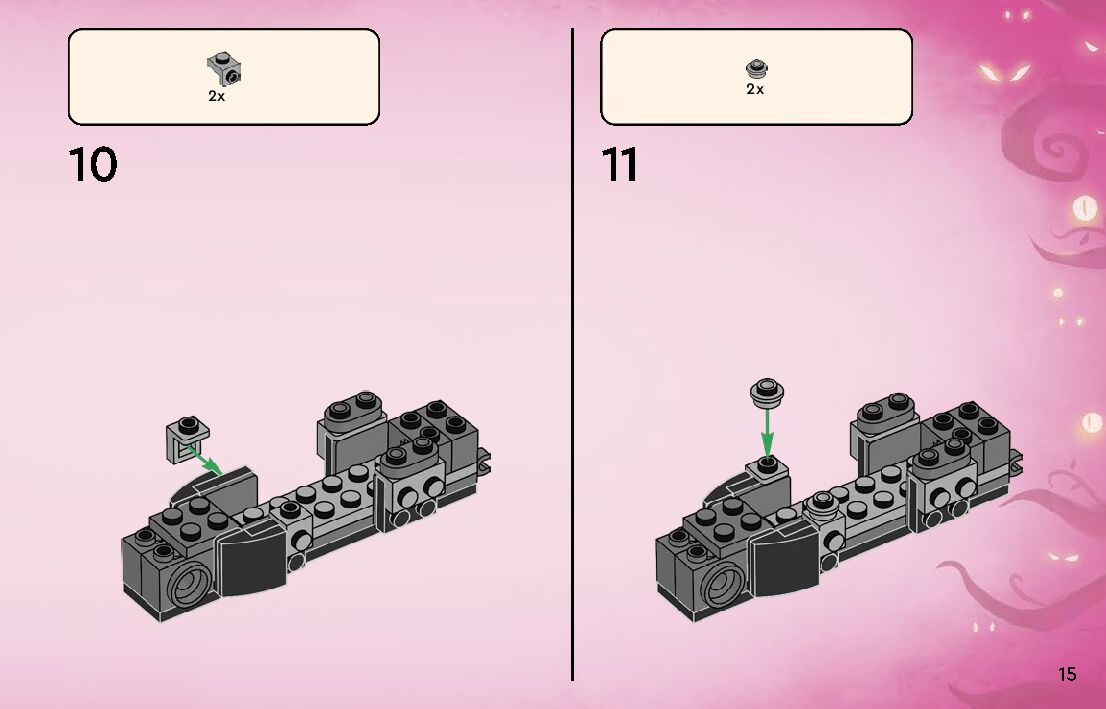 2x

10

2x

11

15