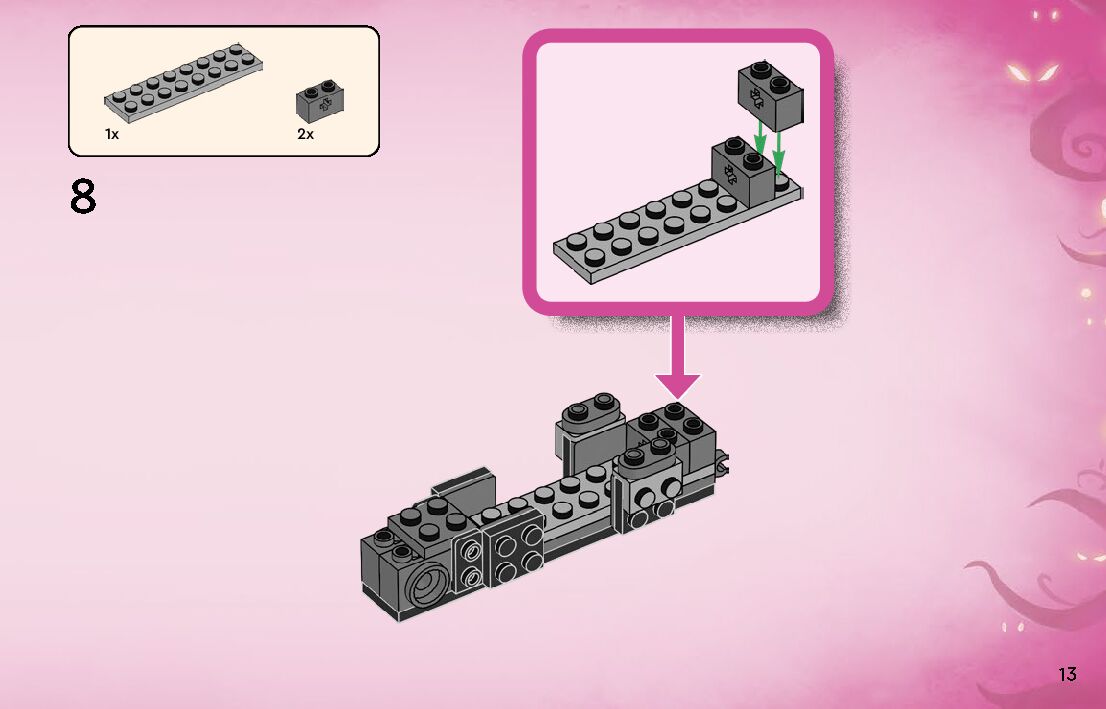 1x

2x

8

13