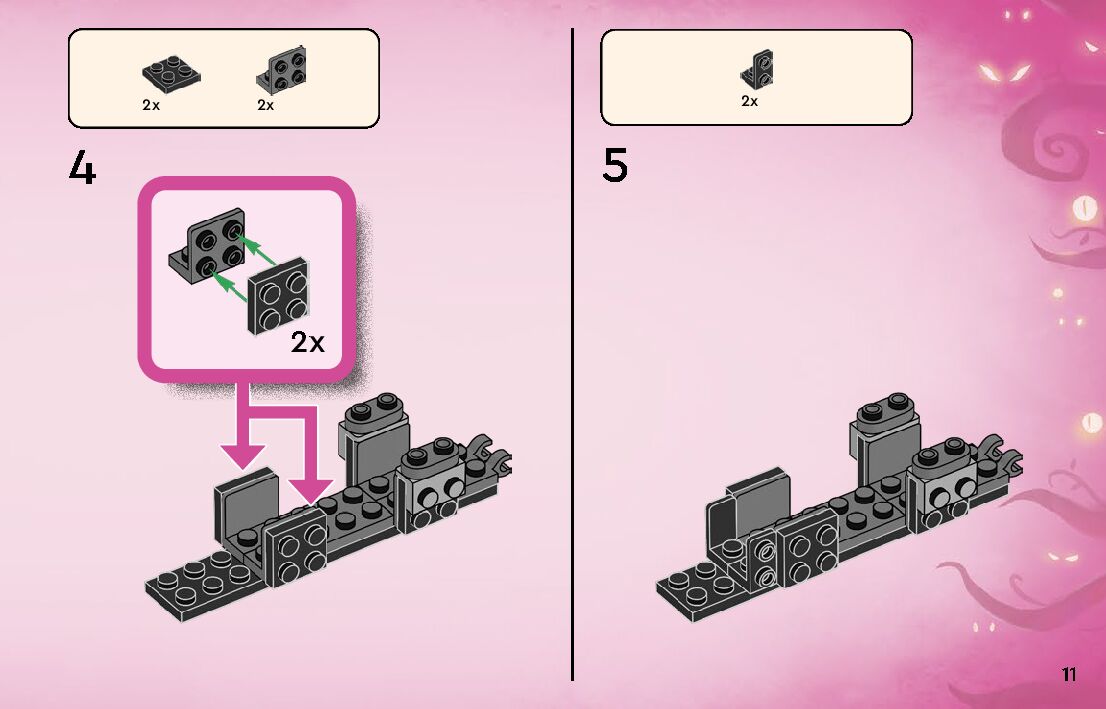 2x
2x

4

2x

2x

5

11