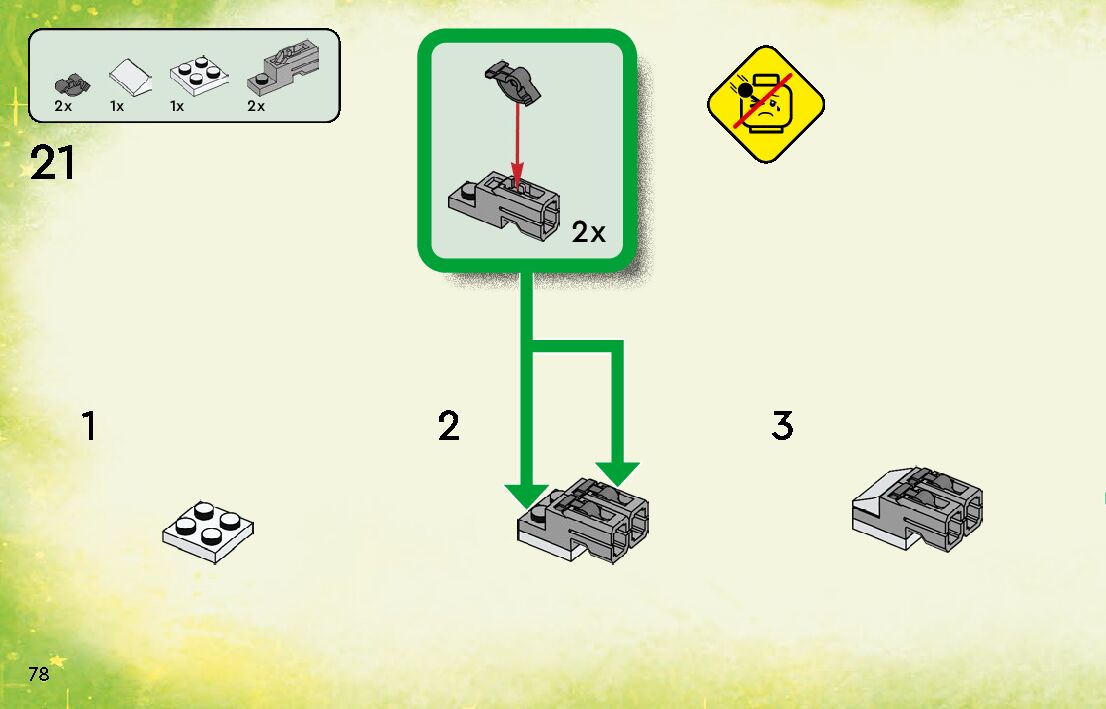 2x 1x 1x 2x

21

2x

1

2

3

78