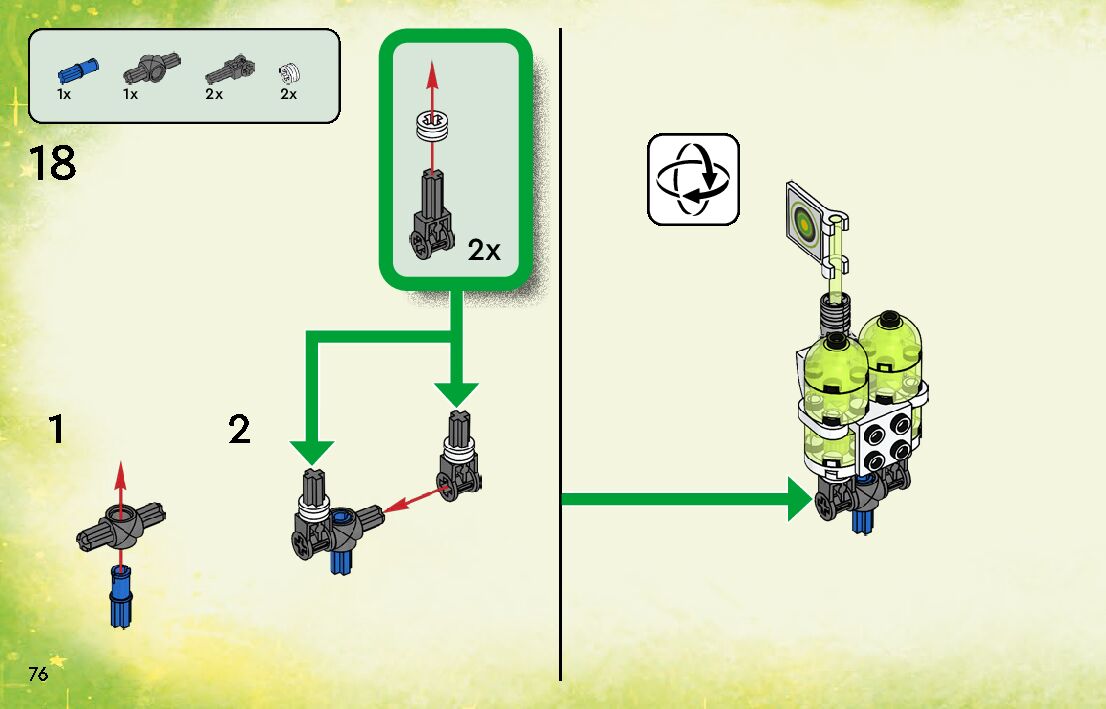 1x 1x 2x 2x

18

2x

1

2

76