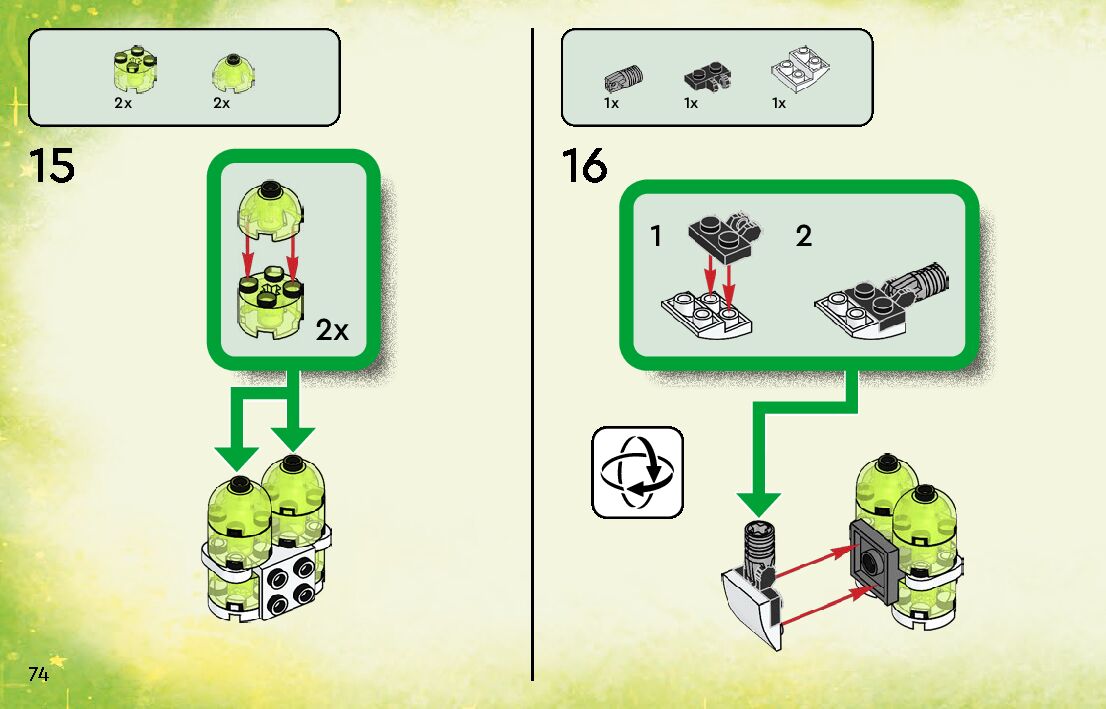 2x 2x

15

2x

74

1x 1x 1x

16

1

2