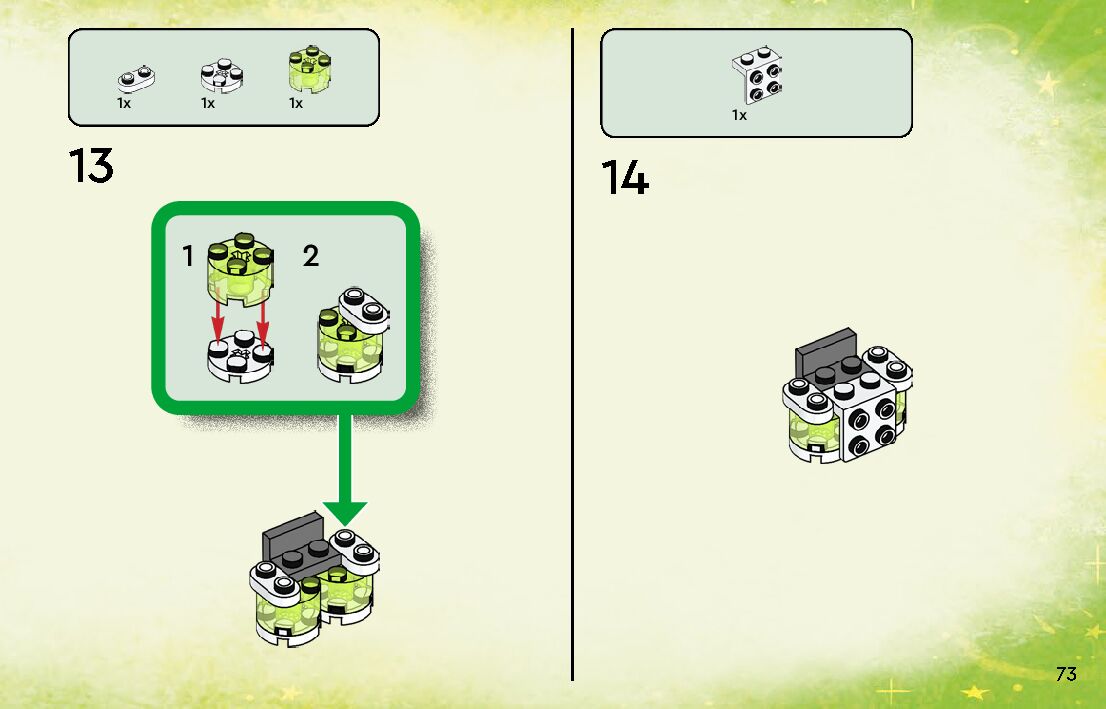 1x 1x 1x

13

1 2

1x

14

73