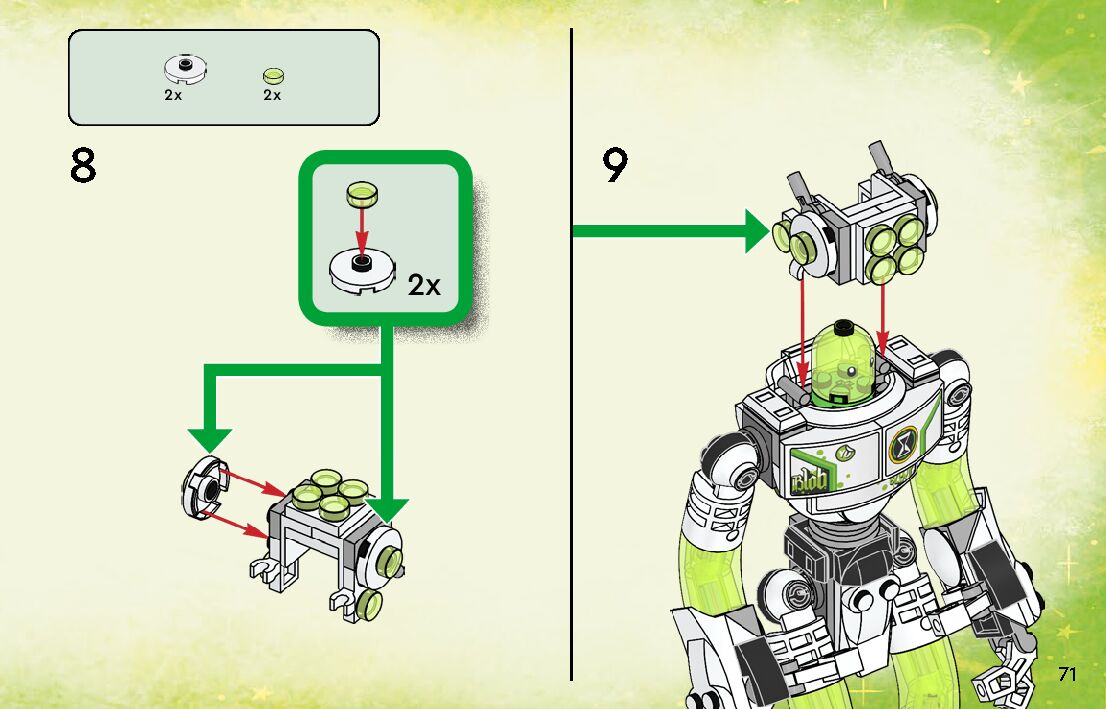 2x
2x

8

2x

9

Blob

71