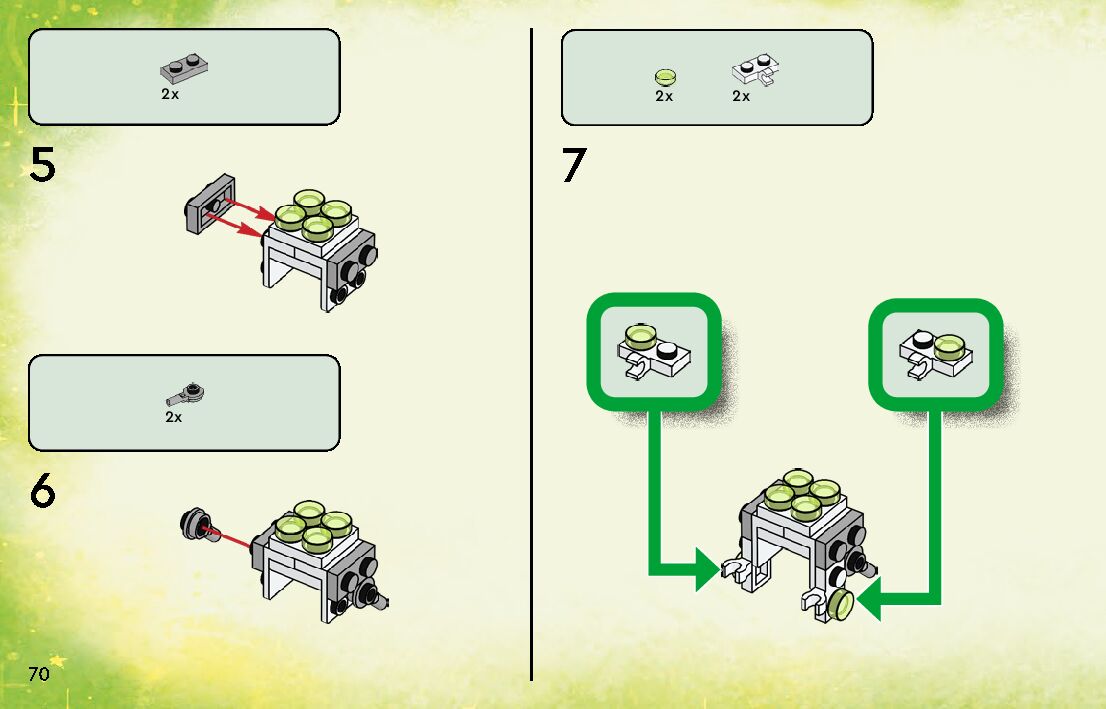 2x

5

2x

6

70

2x 2x

7