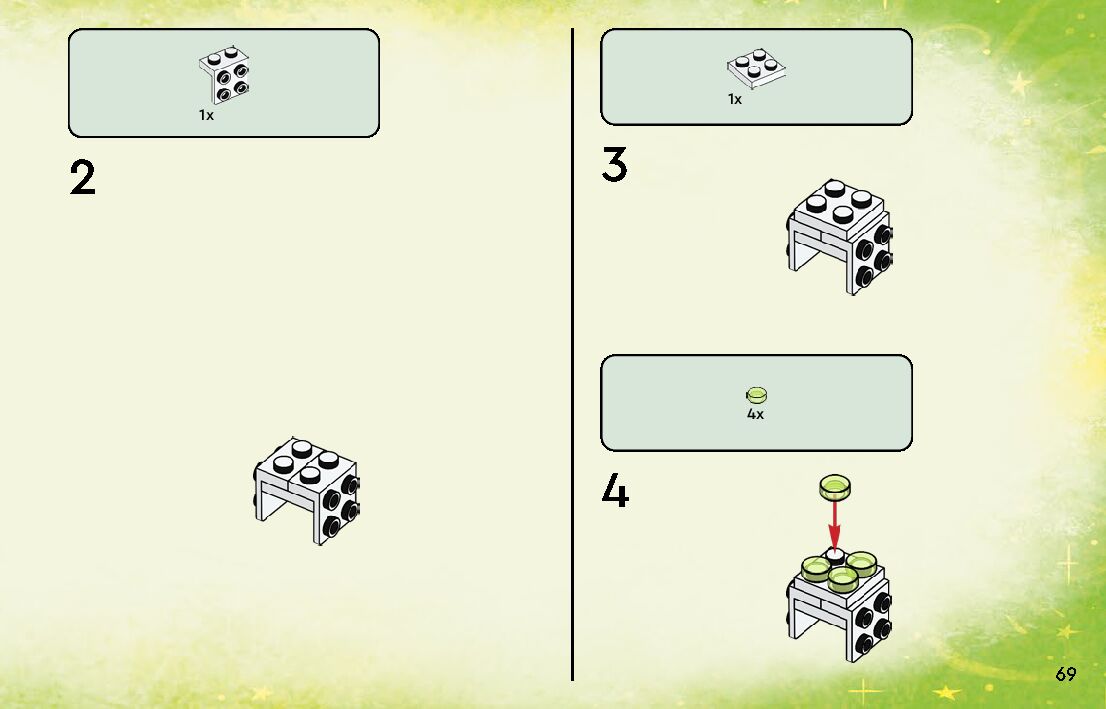 1x

2

1x

3

4x

4

69