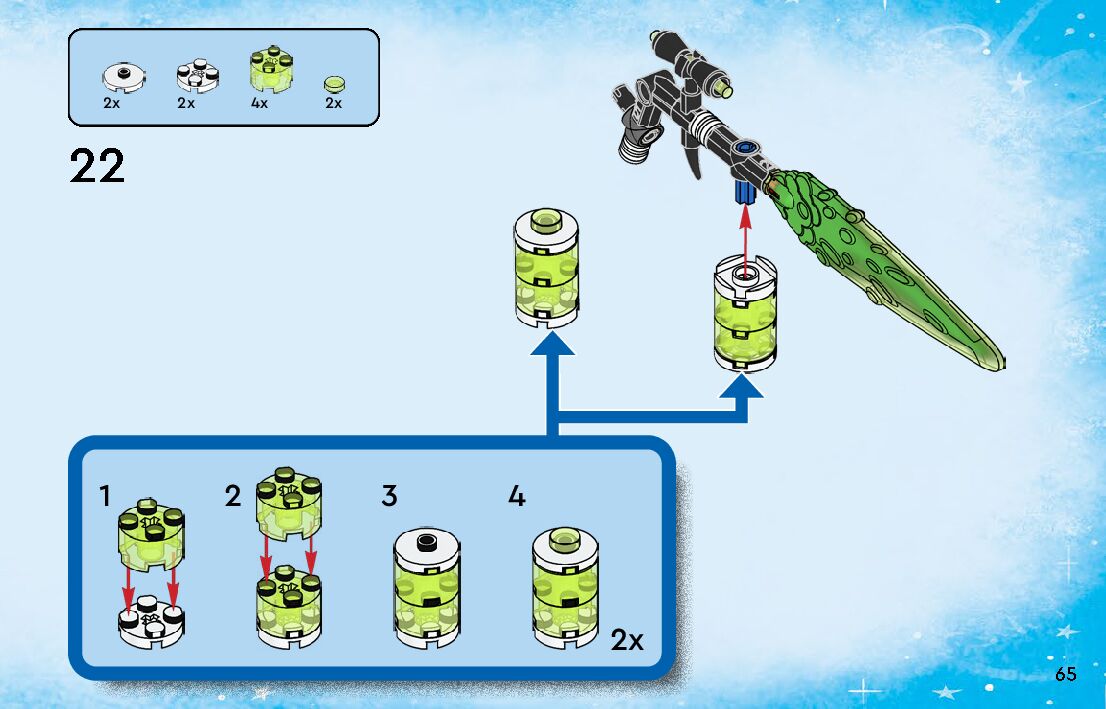 2x 2x 4x 2x

22

1 2 3 4

2x

65