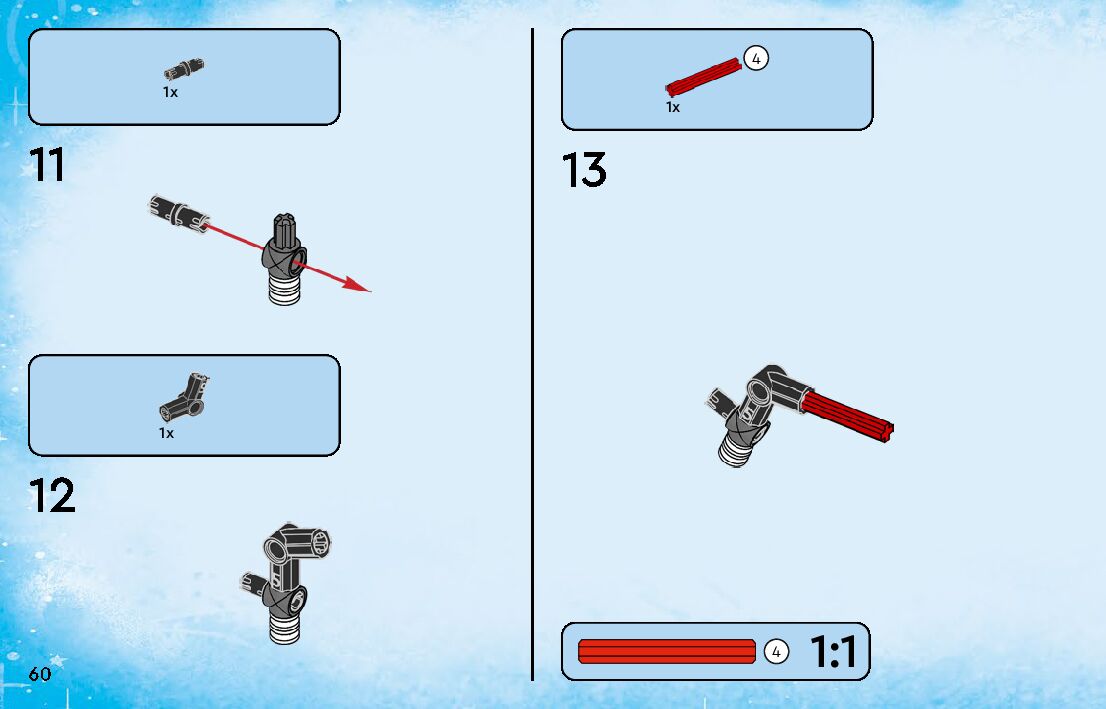 1x

11

1x

12

60

4

1x

13

4 1:1