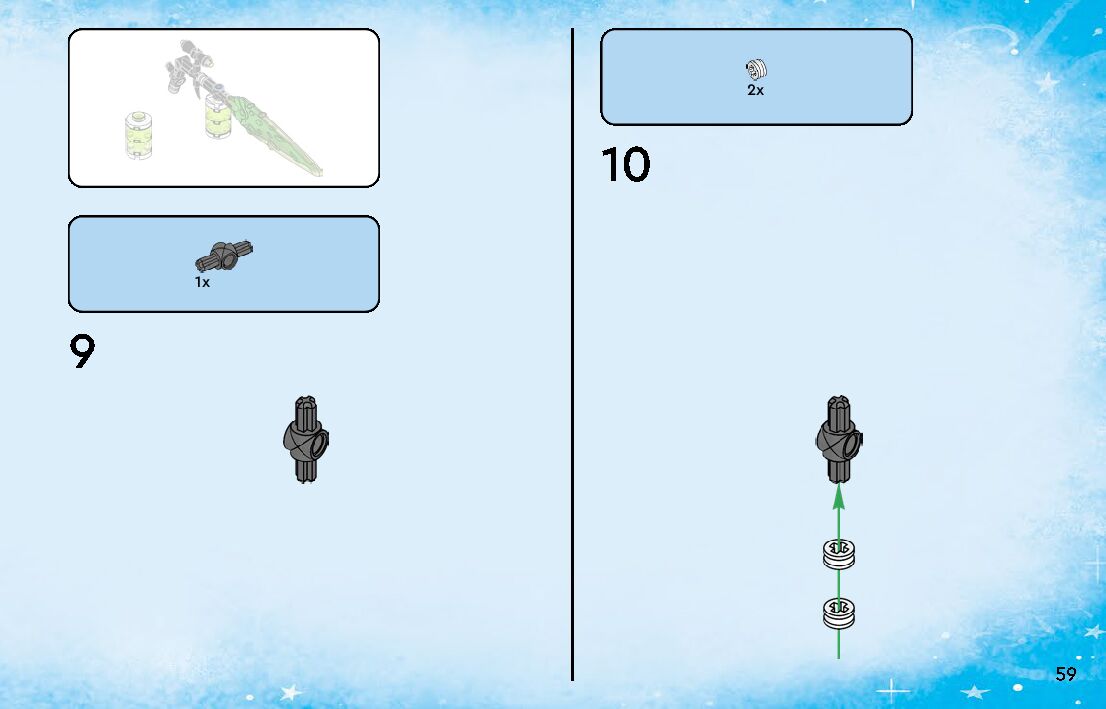 1x

9

2x

10

59